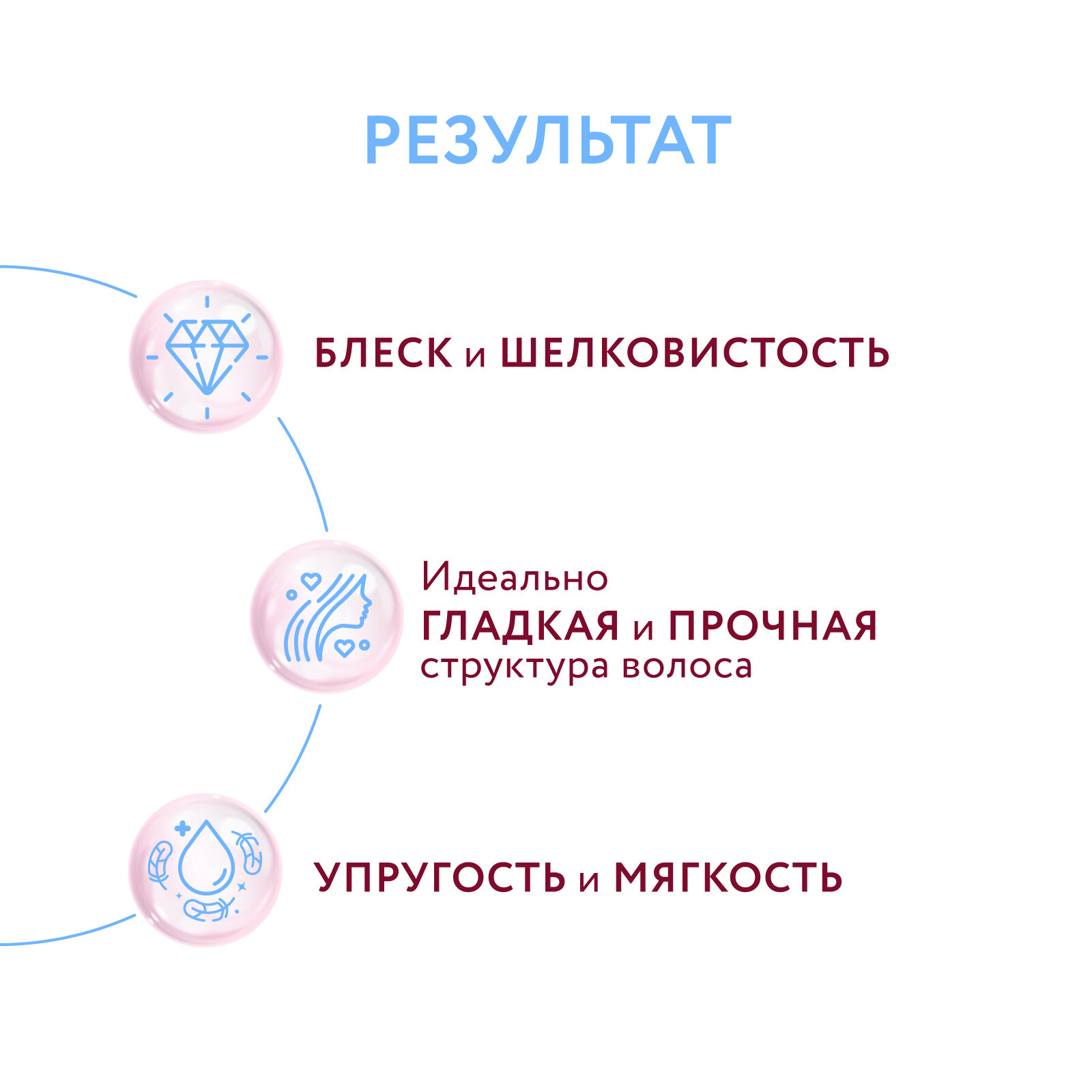 РЕЗУЛЬТАТ

БЛЕСК и ШЕЛКОВИСТОСТЬ

Идеально
ГЛАДКАЯ и ПРОЧНАЯ
структура волоса

УПРУГОСТЬ и МЯГКОСТЬ