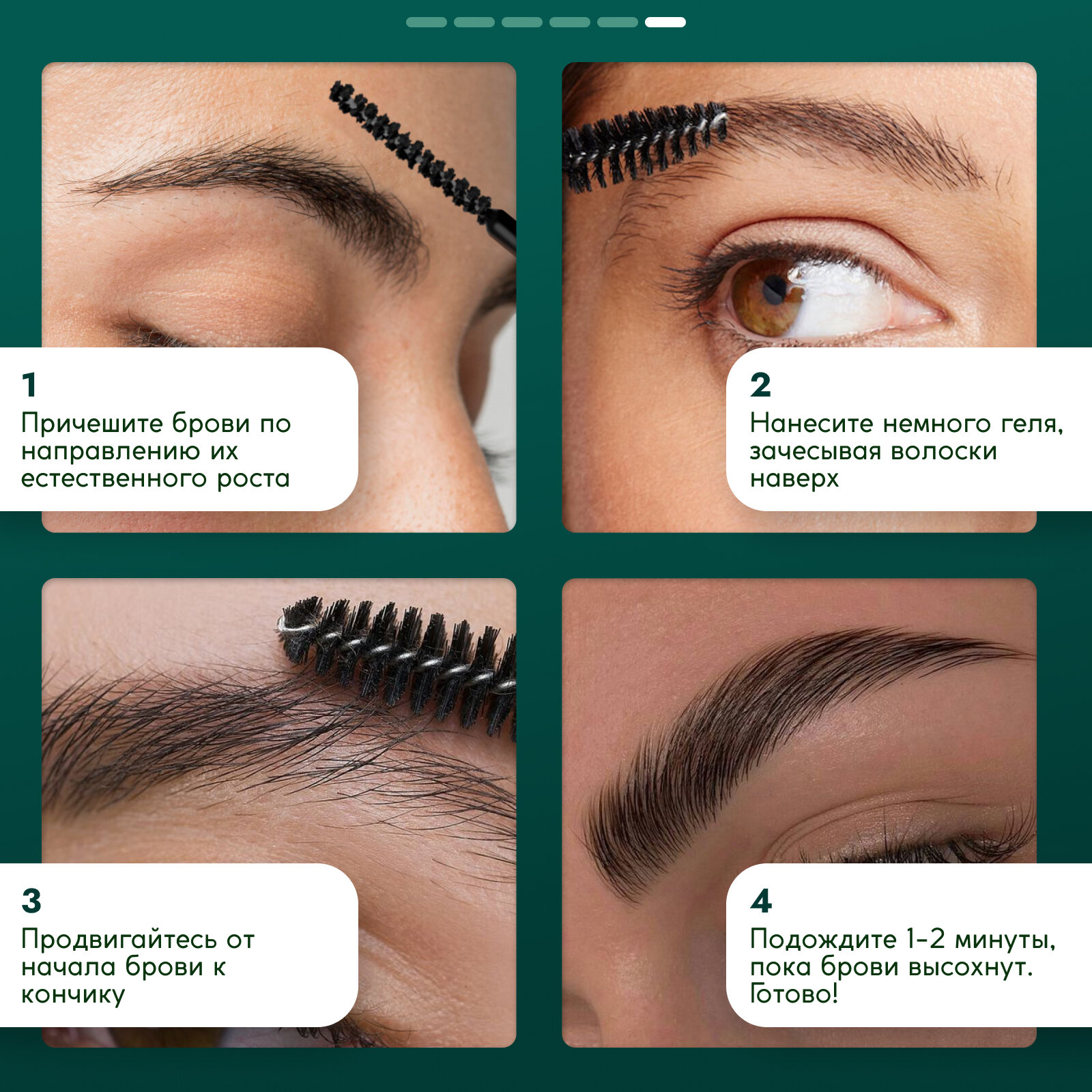 1
Причешите брови по направлению их естественного роста

2
Нанесите немного геля, зачесывая волоски наверх

3
Продвигайтесь от начала брови к кончику

4
Подождите 1-2 минуты, пока брови высохнут. Готово!