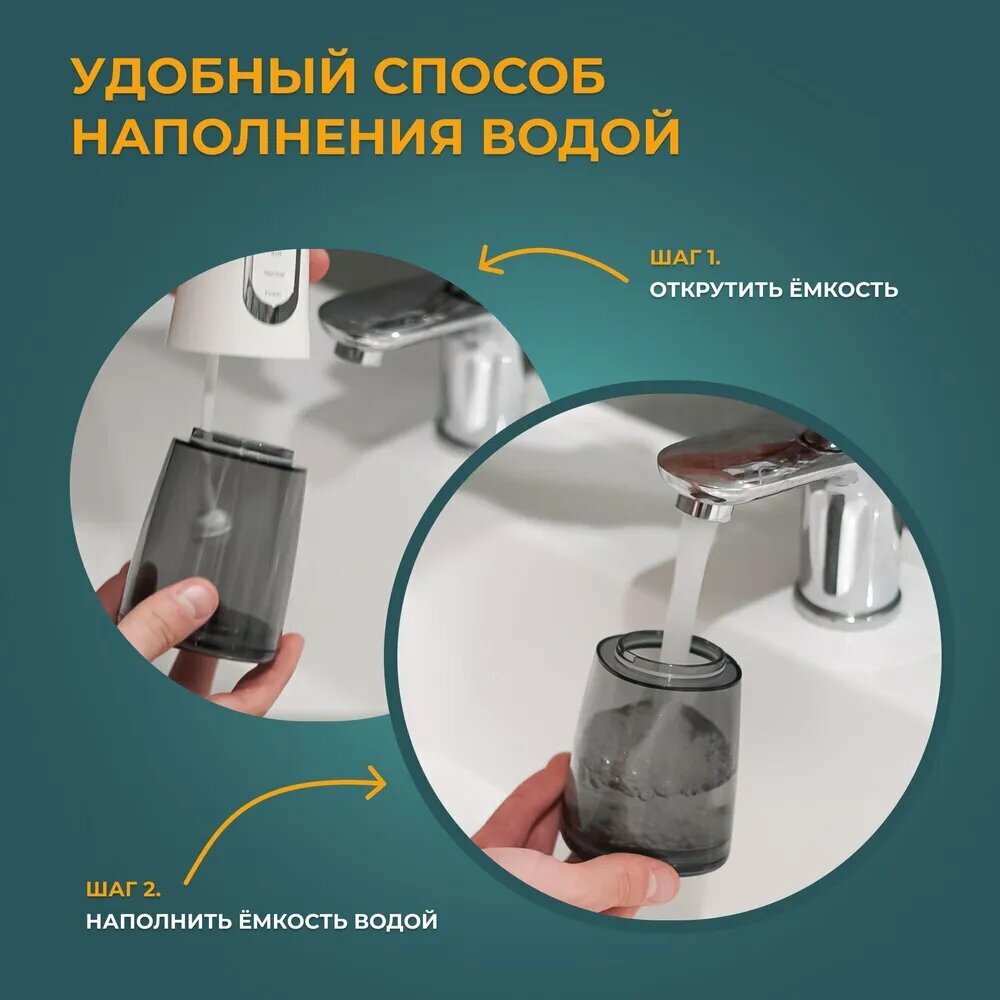 УДОБНЫЙ СПОСОБ НАПОЛНЕНИЯ ВОДОЙ

ШАГ 1.
ОТКРУТИТЬ ЁМКОСТЬ

ШАГ 2.
НАПОЛНИТЬ ЁМКОСТЬ ВОДОЙ