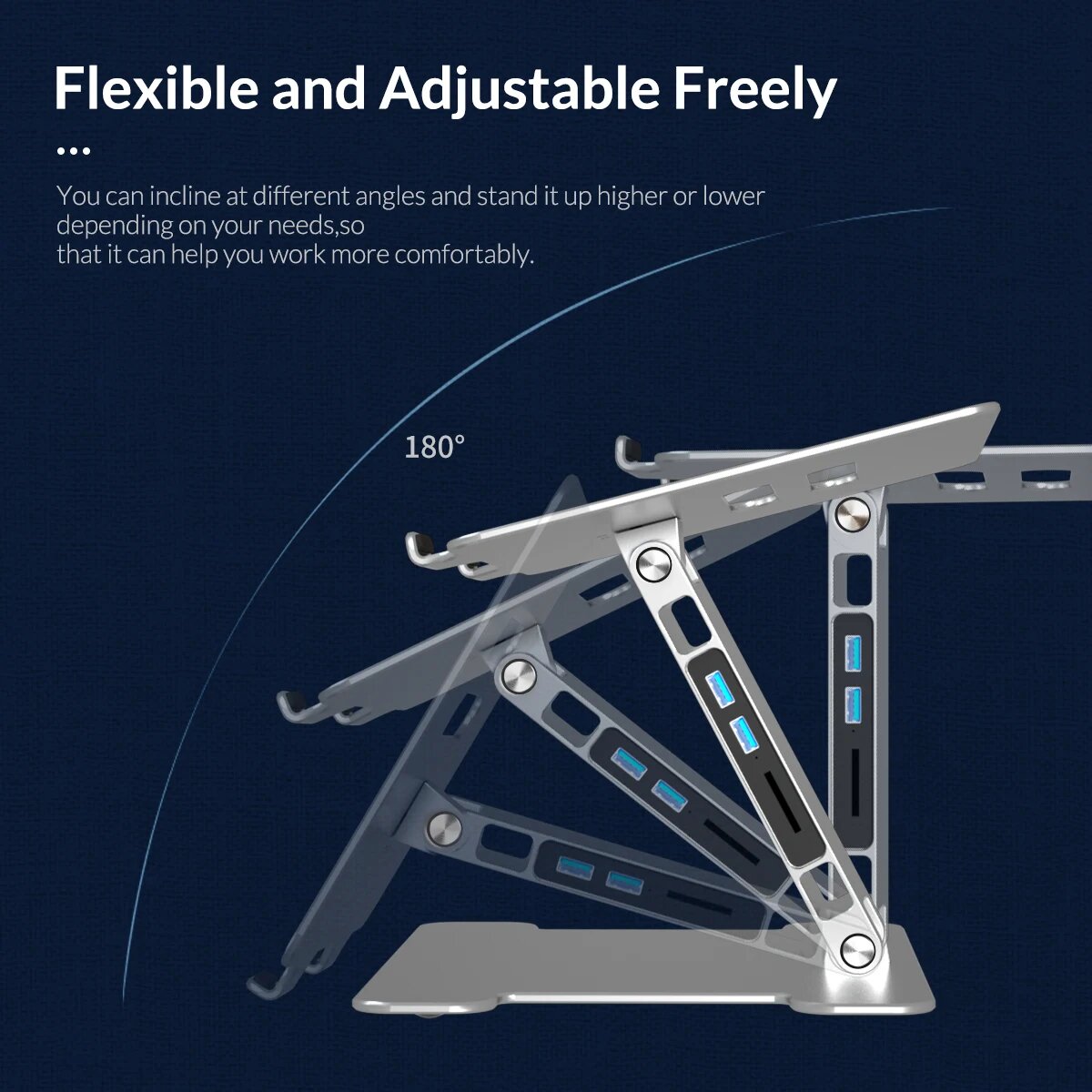 Flexible and Adjustable Freely

...

You can incline at different angles and stand it up higher or lower depending on your needs,so that it can help you work more comfortably.

180°