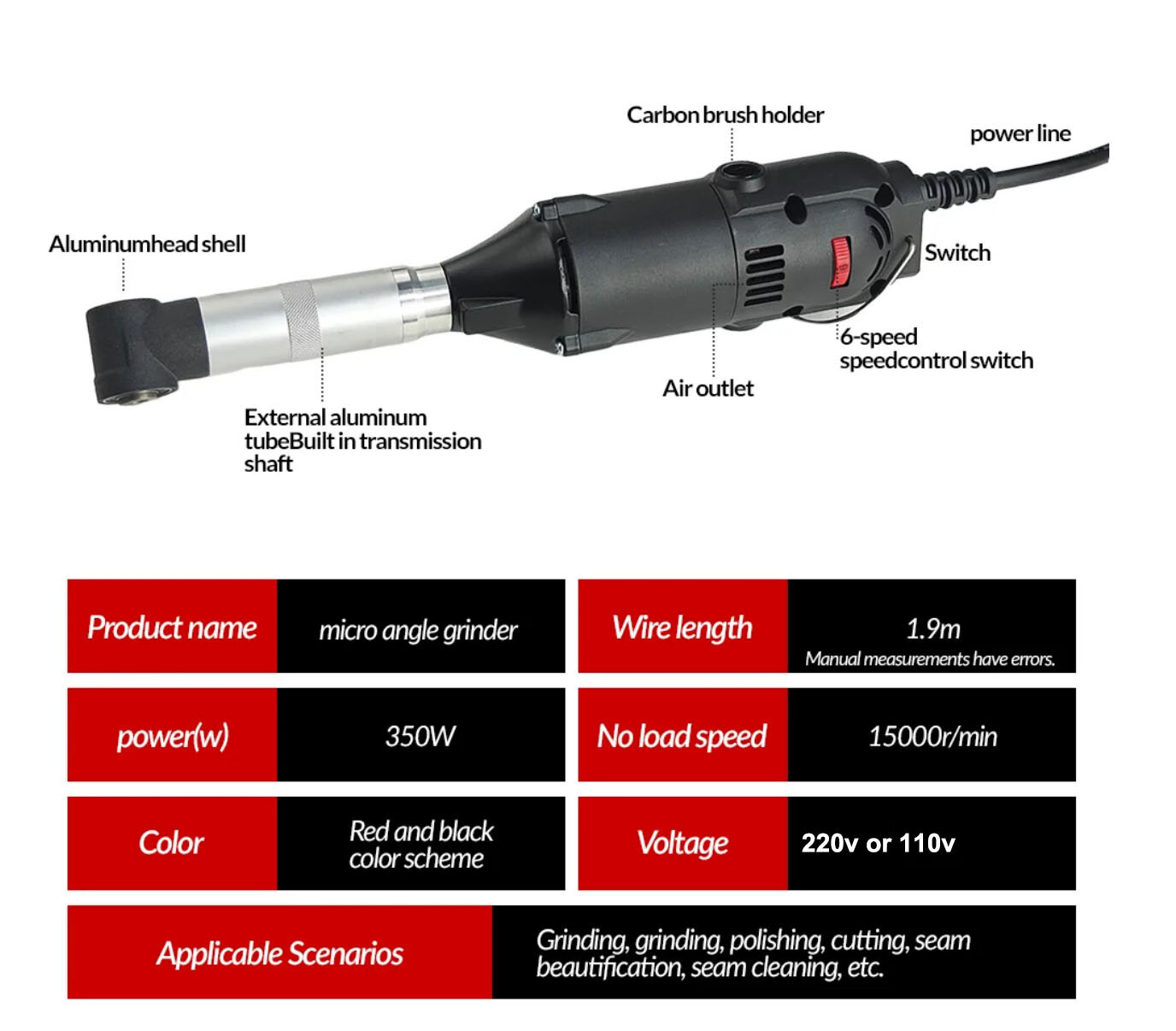 Carbon brush holder

power line

Aluminumhead shell

Switch

6-speed speedcontrol switch

Air outlet

External aluminum tubeBuilt in transmission shaft

| Product name | micro angle grinder | Wire length | 1.9m Manual measurements have errors. |
|---|---|---|---|
| power(w) | 350W | No load speed | 15000r/min |
| Color | Red and black color scheme | Voltage | 220v or 110v |

| Applicable Scenarios | Grinding, grinding, polishing, cutting, seam beautification, seam cleaning, etc. |
|---|---|