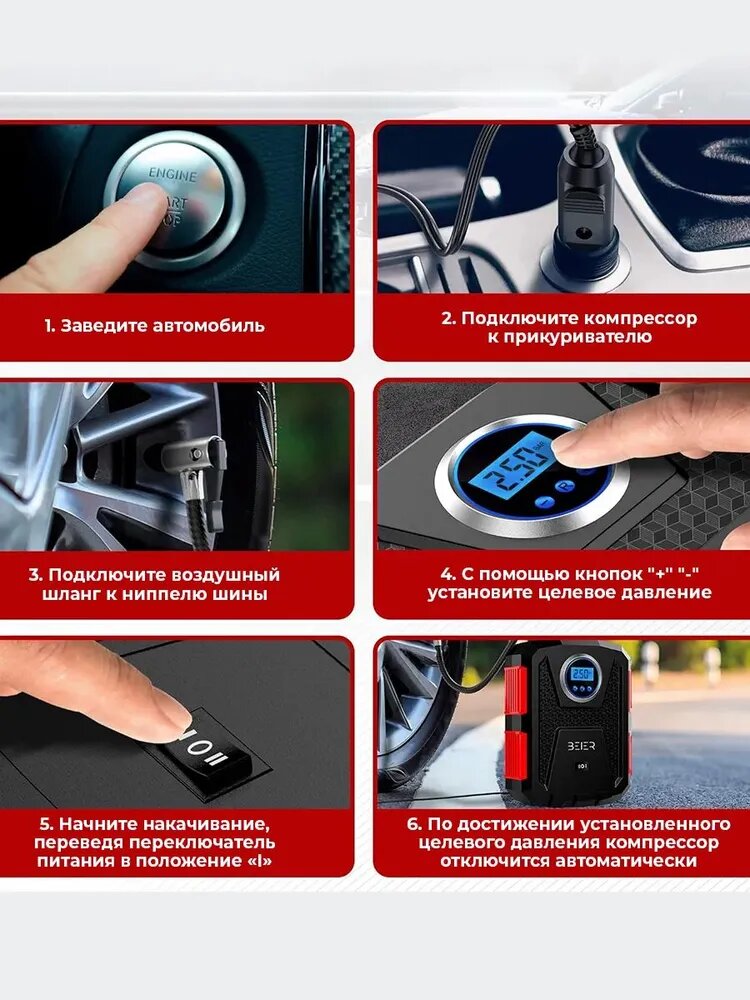 ENGINE
START
STOP

1. Заведите автомобиль

2. Подключите компрессор к прикуривателю

3. Подключите воздушный шланг к ниппелю шины

25.0

4. С помощью кнопок "+" "-" установите целевое давление

I O II

5. Начните накачивание, переведя переключатель питания в положение «I»

25.0
BEIER

6. По достижении установленного целевого давления компрессор отключится автоматически