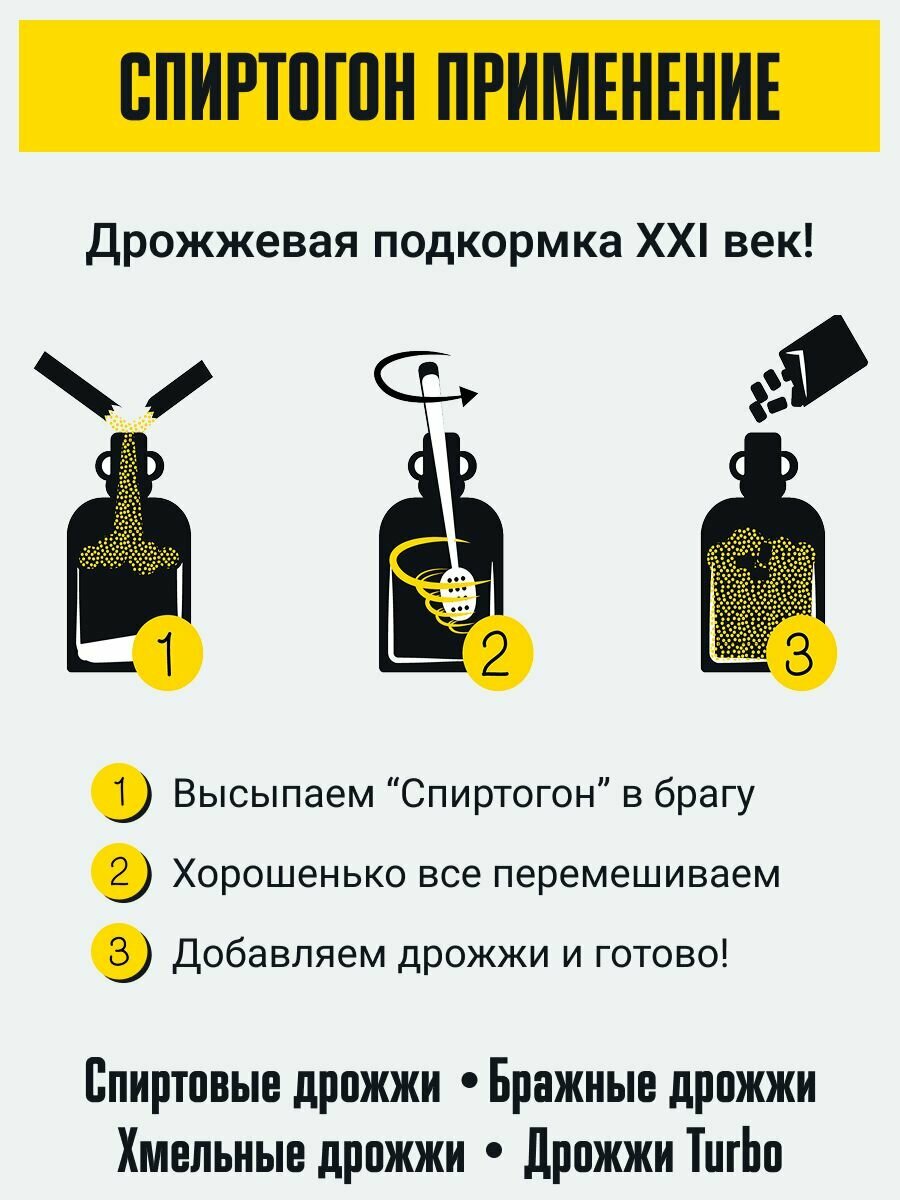 СПИРТОГОН ПРИМЕНЕНИЕ

Дрожжевая подкормка XXI век!

1

2

3

1 Высыпаем “Спиртогон” в брагу

2 Хорошенько все перемешиваем

3 Добавляем дрожжи и готово!

Спиртовые дрожжи • Бражные дрожжи
Хмельные дрожжи • Дрожжи Turbo