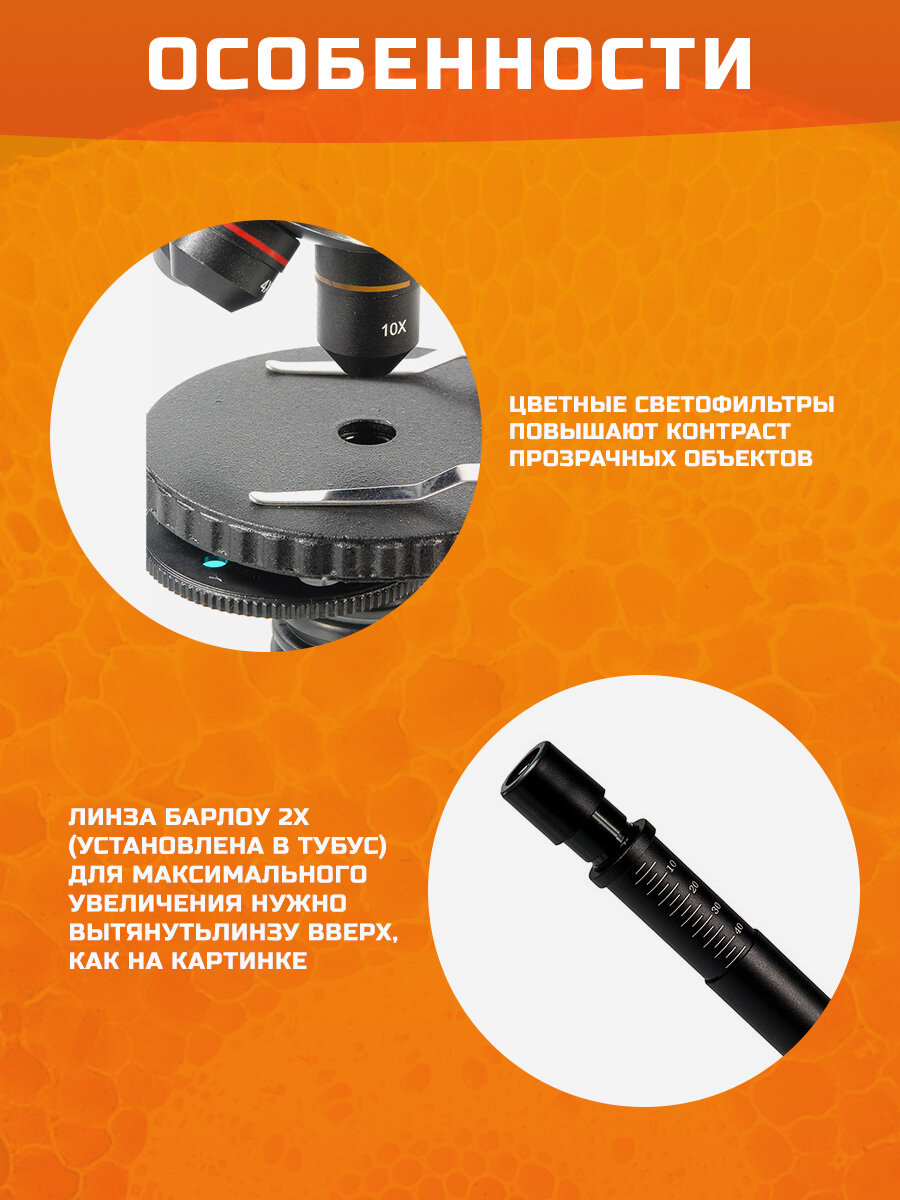 ОСОБЕННОСТИ

10X

ЦВЕТНЫЕ СВЕТОФИЛЬТРЫ ПОВЫШАЮТ КОНТРАСТ ПРОЗРАЧНЫХ ОБЪЕКТОВ

ЛИНЗА БАРЛОУ 2Х (УСТАНОВЛЕНА В ТУБУС) ДЛЯ МАКСИМАЛЬНОГО УВЕЛИЧЕНИЯ НУЖНО ВЫТЯНУТЬЛИНЗУ ВВЕРХ, КАК НА КАРТИНКЕ

10 20 30 40