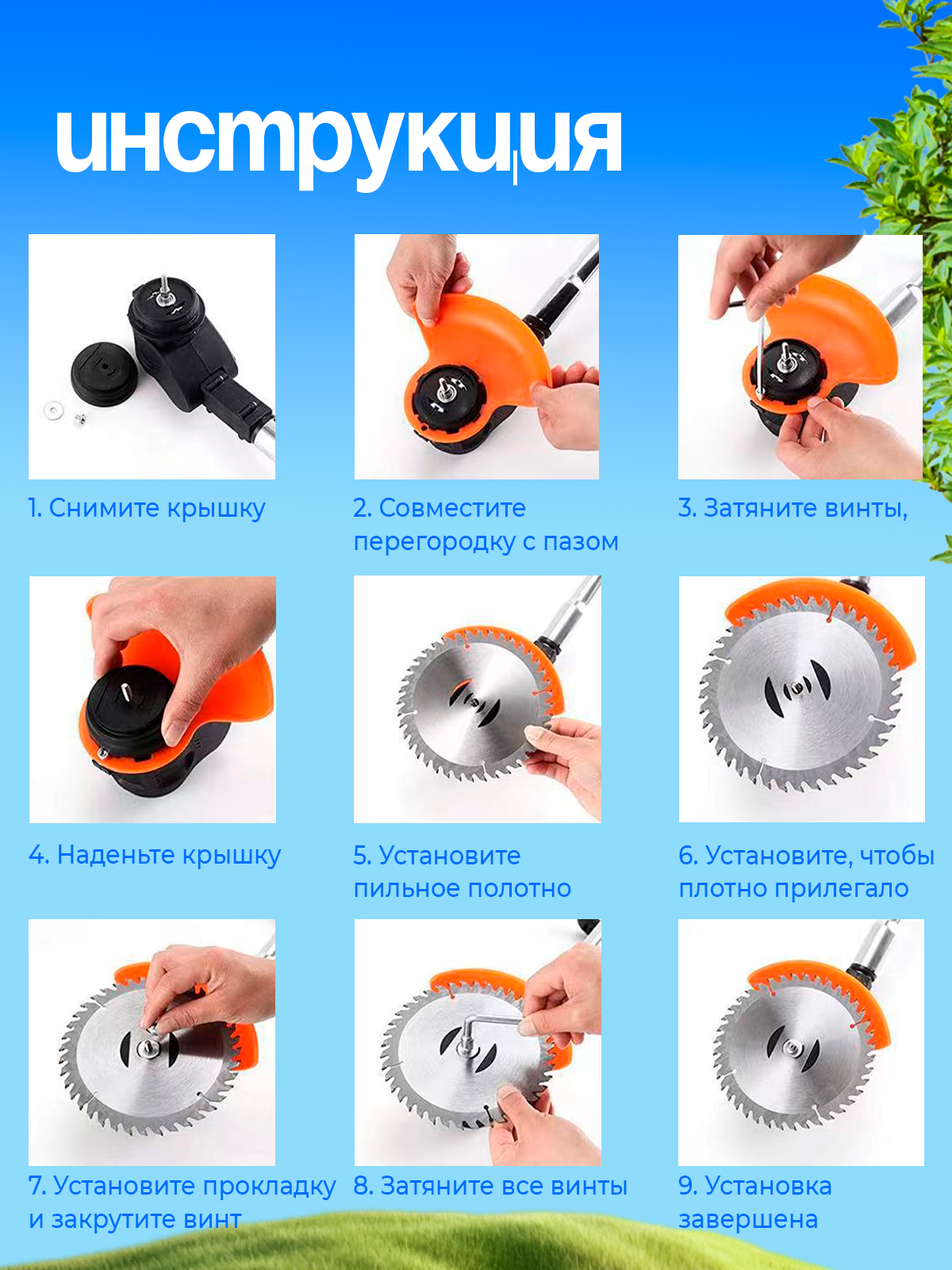 инструкция

1. Снимите крышку

2. Совместите перегородку с пазом

3. Затяните винты,

4. Наденьте крышку

5. Установите пильное полотно

6. Установите, чтобы плотно прилегало

7. Установите прокладку и закрутите винт

8. Затяните все винты

9. Установка завершена