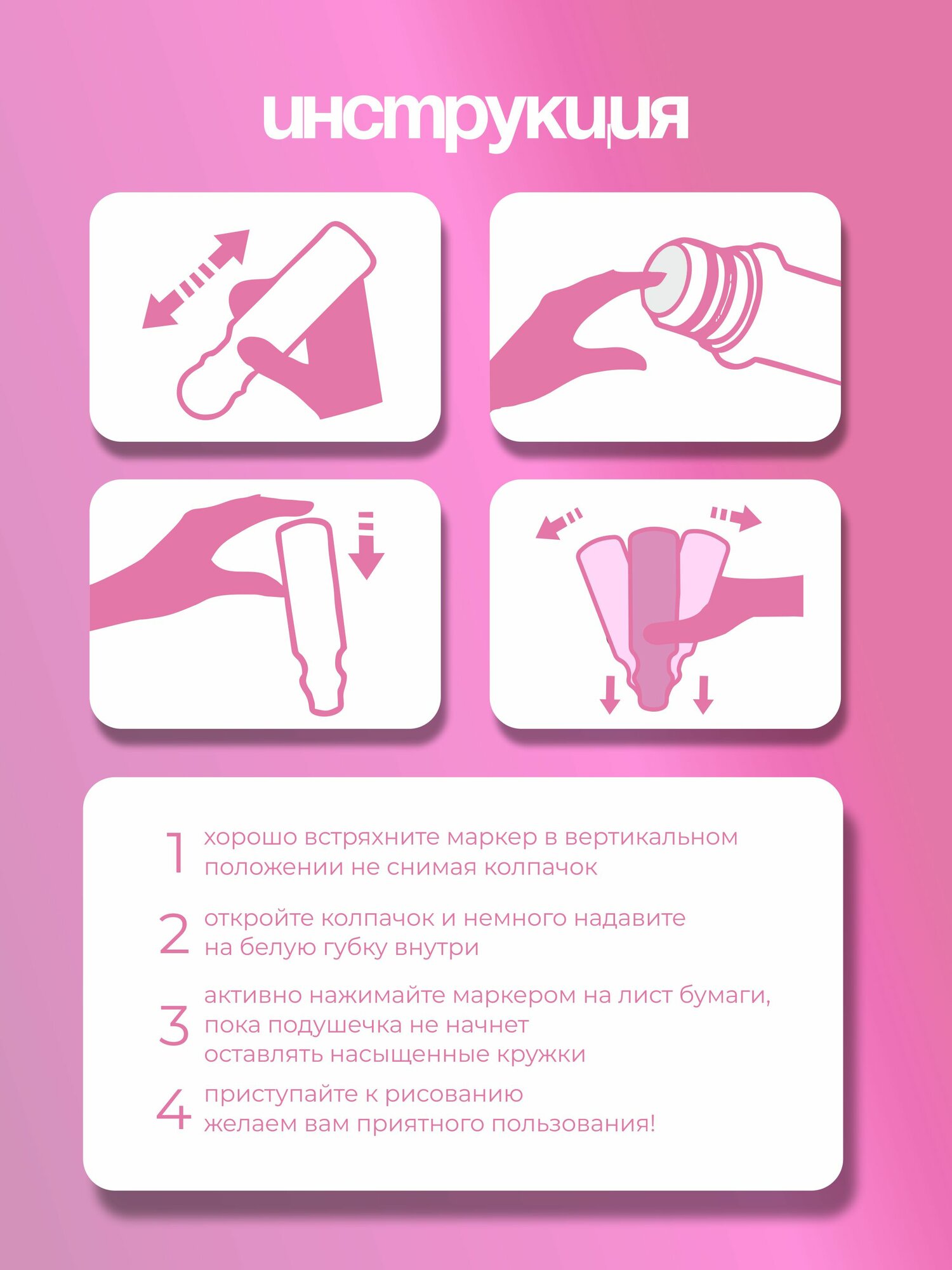 инструкция

1 хорошо встряхните маркер в вертикальном положении не снимая колпачок

2 откройте колпачок и немного надавите на белую губку внутри

3 активно нажимайте маркером на лист бумаги, пока подушечка не начнет оставлять насыщенные кружки

4 приступайте к рисованию желаем вам приятного пользования!