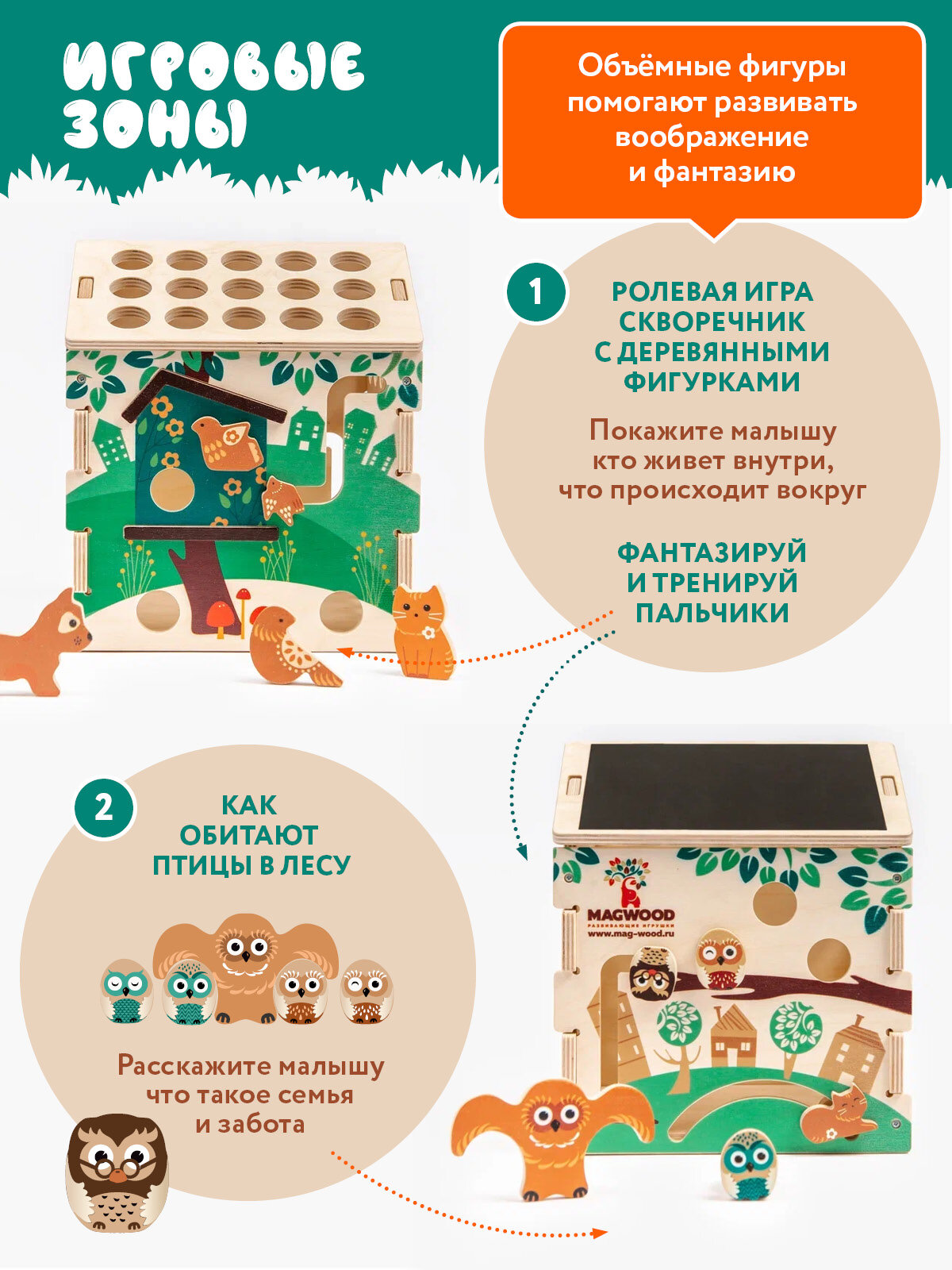 ИГРОВЫЕ ЗОНЫ

Объёмные фигуры помогают развивать воображение и фантазию

1

РОЛЕВАЯ ИГРА СКВОРЕЧНИК С ДЕРЕВЯННЫМИ ФИГУРКАМИ

Покажите малышу кто живет внутри, что происходит вокруг

ФАНТАЗИРУЙ И ТРЕНИРУЙ ПАЛЬЧИКИ

2

КАК ОБИТАЮТ ПТИЦЫ В ЛЕСУ

Расскажите малышу что такое семья и забота

MAGWOOD
РАЗВИВАЮЩИЕ ИГРУШКИ
www.mag-wood.ru