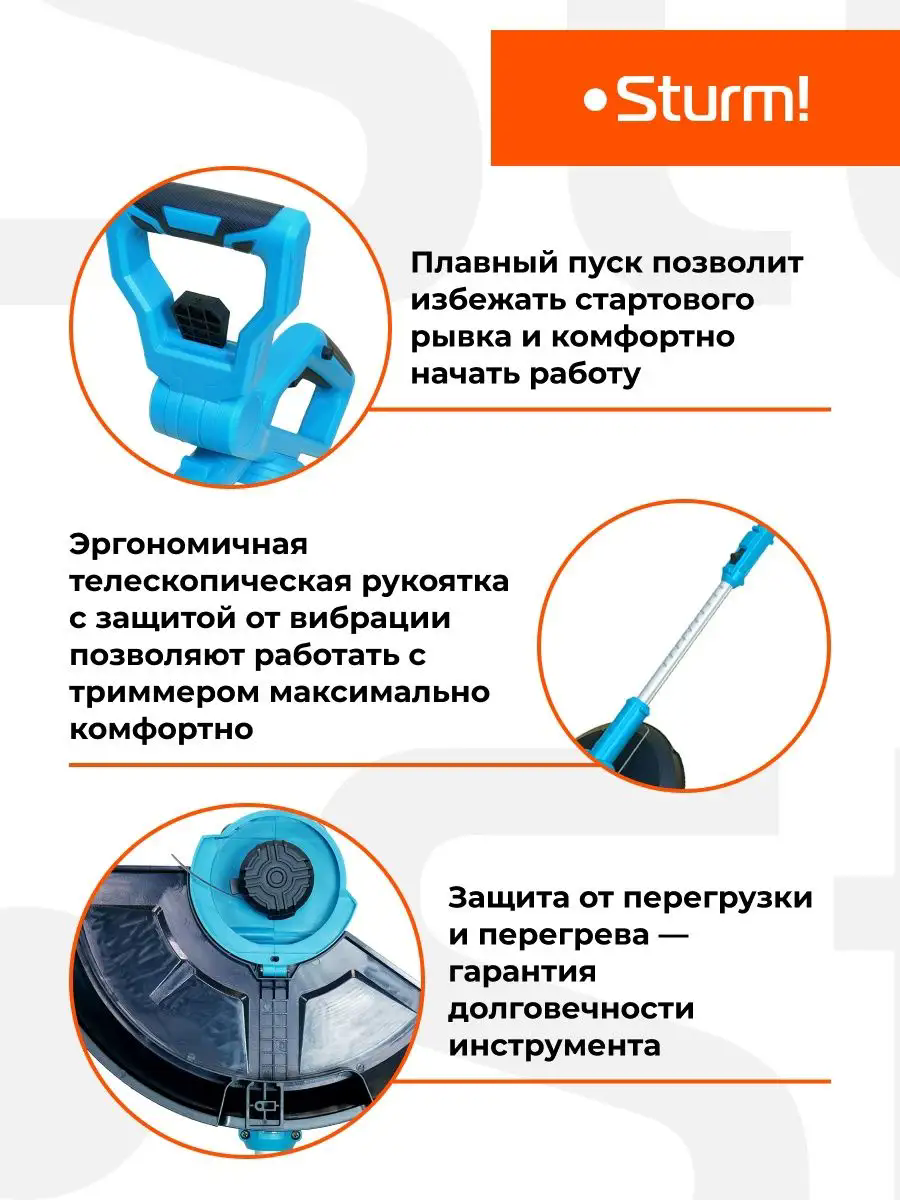 Sturm!

Плавный пуск позволит избежать стартового рывка и комфортно начать работу

Эргономичная телескопическая рукоятка с защитой от вибрации позволяют работать с триммером максимально комфортно

Защита от перегрузки и перегрева — гарантия долговечности инструмента