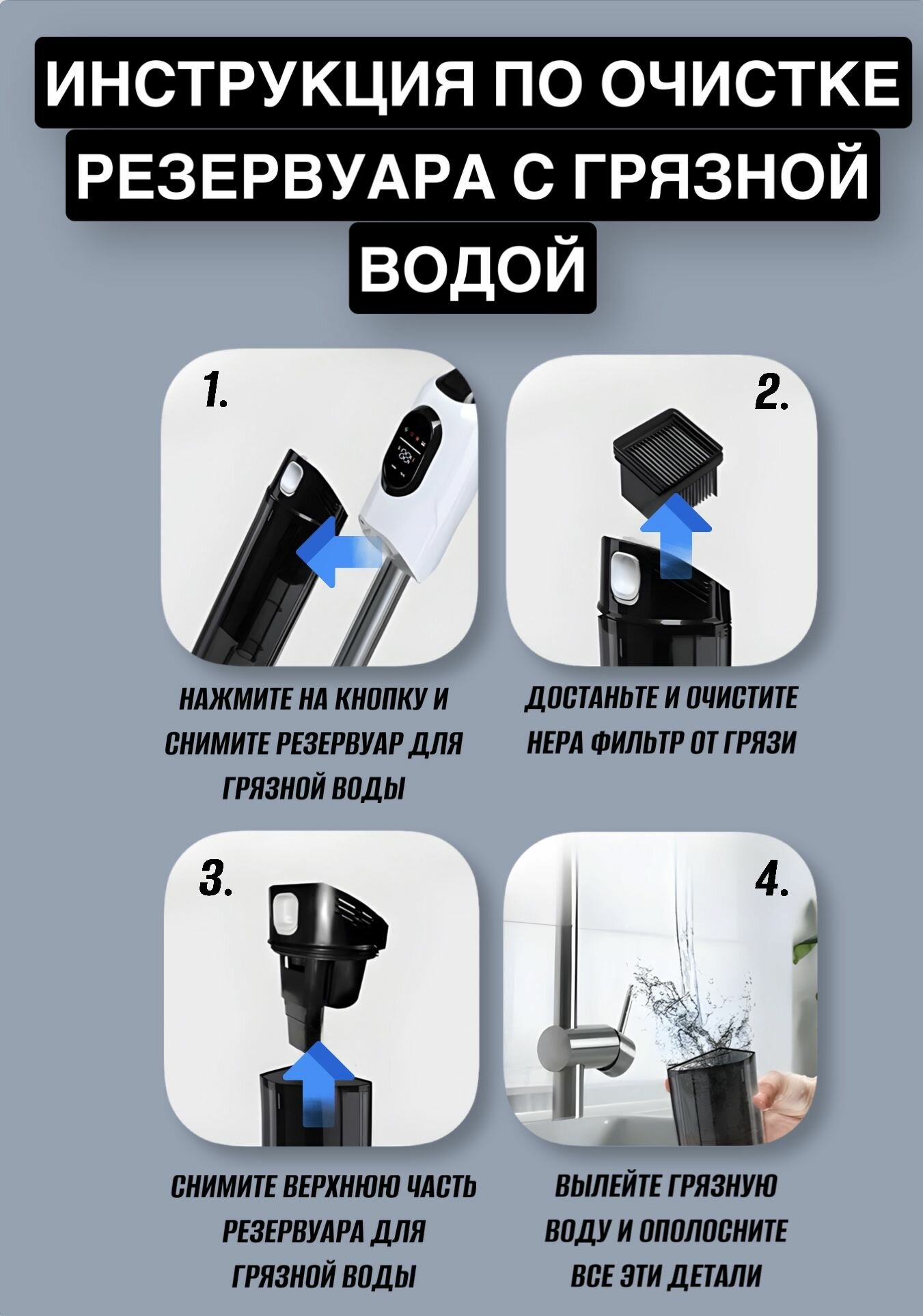 ИНСТРУКЦИЯ ПО ОЧИСТКЕ РЕЗЕРВУАРА С ГРЯЗНОЙ ВОДОЙ

1.

НАЖМИТЕ НА КНОПКУ И СНИМИТЕ РЕЗЕРВУАР ДЛЯ ГРЯЗНОЙ ВОДЫ

2.

ДОСТАНЬТЕ И ОЧИСТИТЕ НЕРА ФИЛЬТР ОТ ГРЯЗИ

3.

СНИМИТЕ ВЕРХНЮЮ ЧАСТЬ РЕЗЕРВУАРА ДЛЯ ГРЯЗНОЙ ВОДЫ

4.

ВЫЛЕЙТЕ ГРЯЗНУЮ ВОДУ И ОПОЛОСНИТЕ ВСЕ ЭТИ ДЕТАЛИ