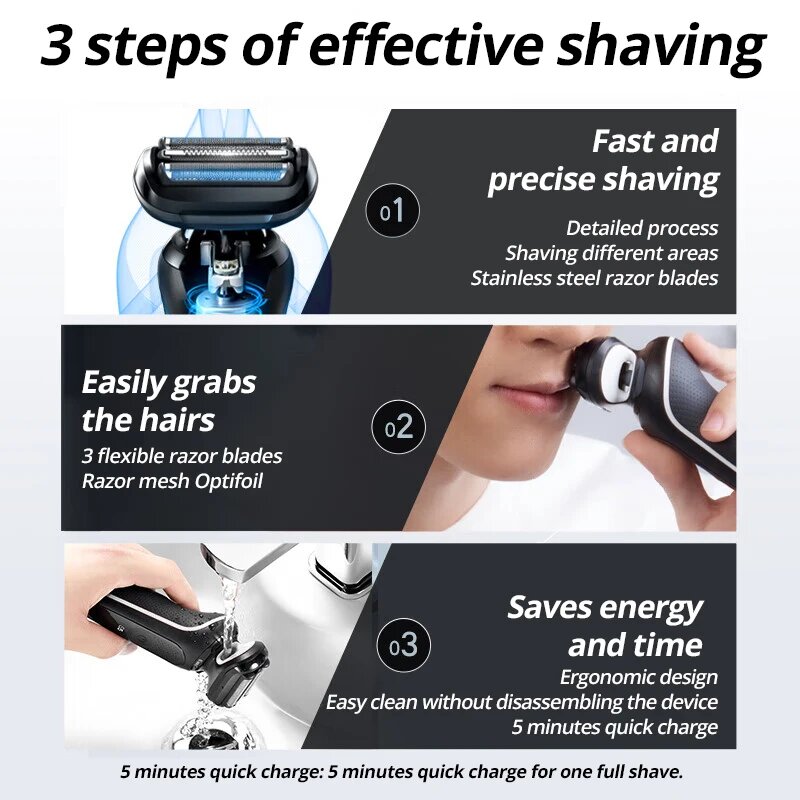 3 steps of effective shaving

01

Fast and precise shaving

Detailed process
Shaving different areas
Stainless steel razor blades

Easily grabs the hairs

3 flexible razor blades
Razor mesh Optifoil

02

03

Saves energy and time

Ergonomic design
Easy clean without disassembling the device
5 minutes quick charge

5 minutes quick charge: 5 minutes quick charge for one full shave.