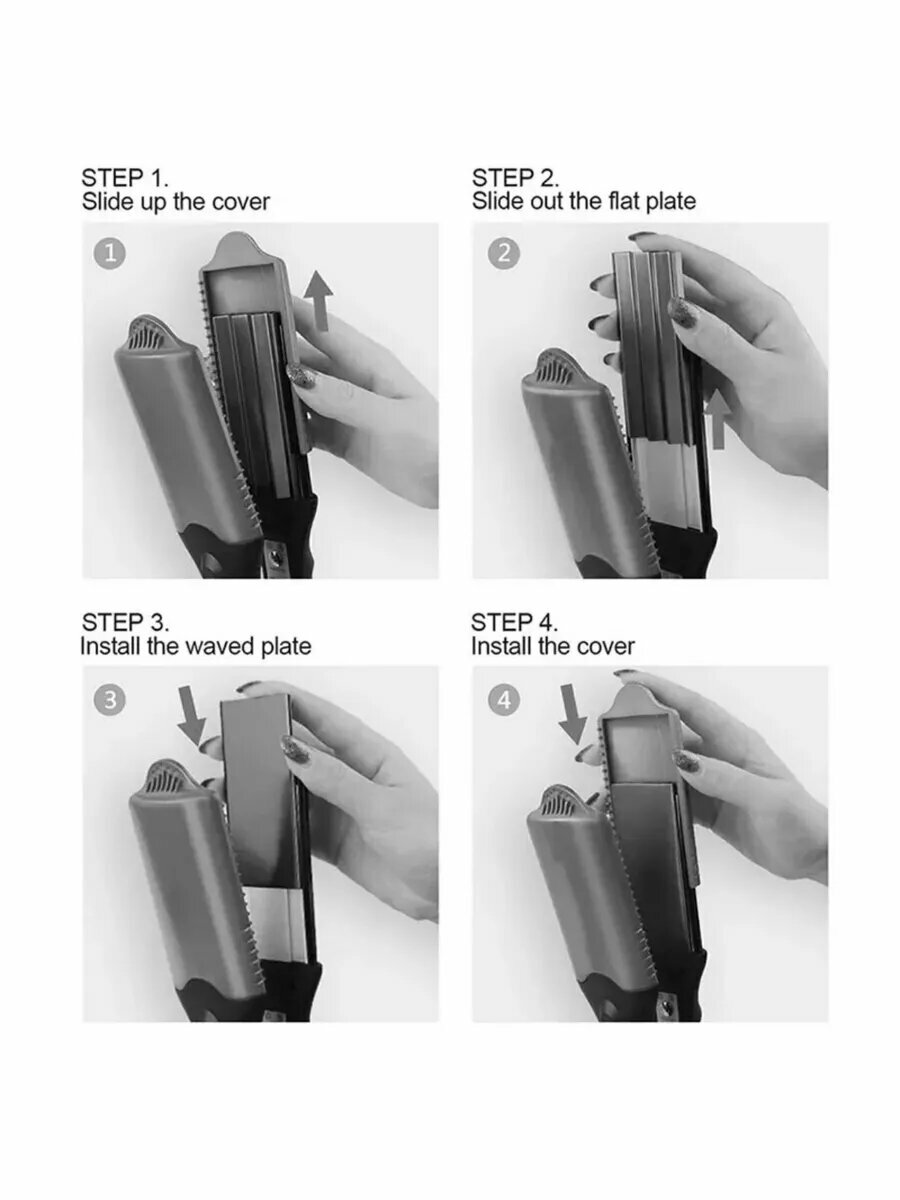 STEP 1.
Slide up the cover

1

STEP 2.
Slide out the flat plate

2

STEP 3.
Install the waved plate

3

STEP 4.
Install the cover

4