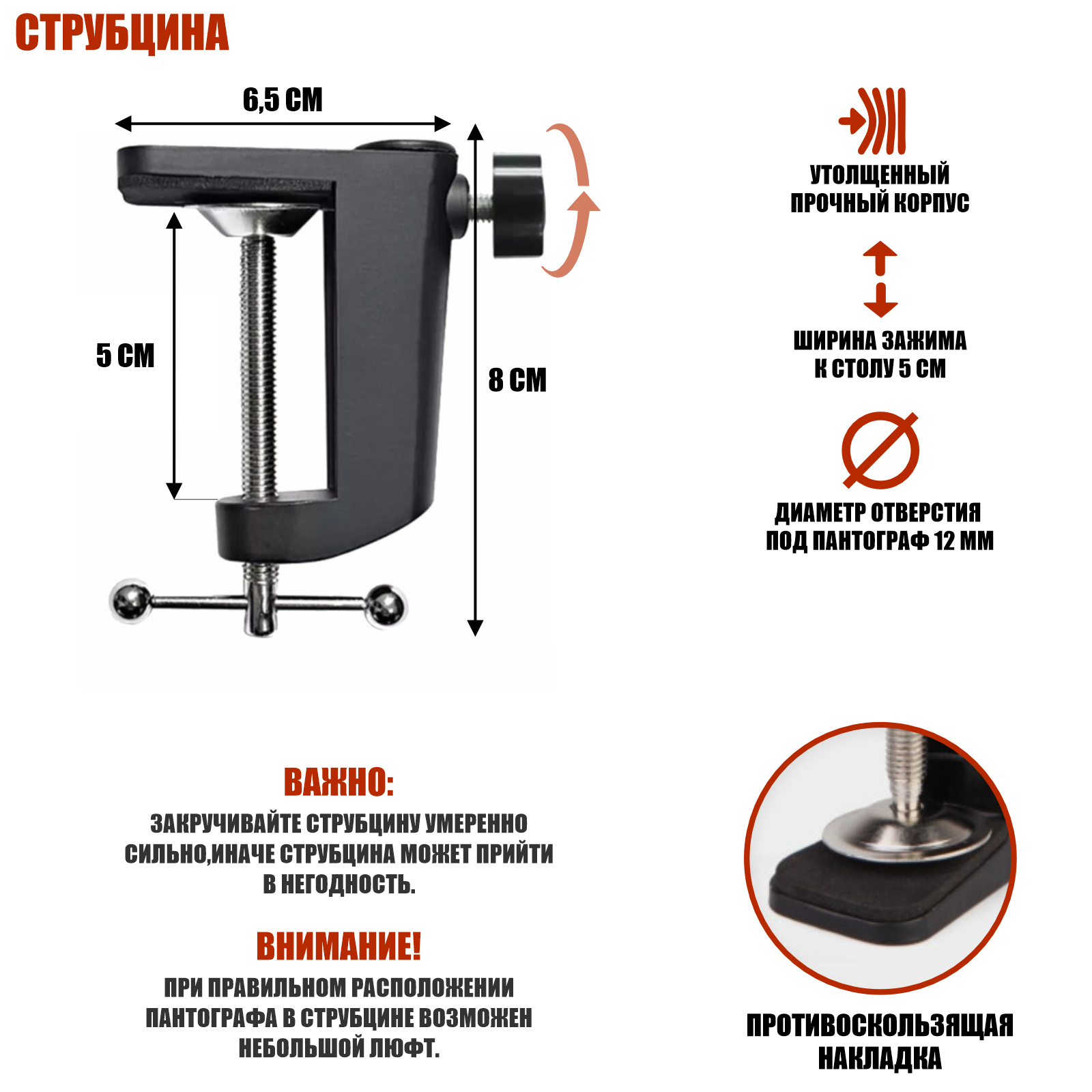 СТРУБЦИНА

6,5 СМ

5 СМ

8 СМ

УТОЛЩЕННЫЙ ПРОЧНЫЙ КОРПУС

ШИРИНА ЗАЖИМА К СТОЛУ 5 СМ

ДИАМЕТР ОТВЕРСТИЯ ПОД ПАНТОГРАФ 12 ММ

ВАЖНО:

ЗАКРУЧИВАЙТЕ СТРУБЦИНУ УМЕРЕННО СИЛЬНО,ИНАЧЕ СТРУБЦИНА МОЖЕТ ПРИЙТИ В НЕГОДНОСТЬ.

ВНИМАНИЕ!

ПРИ ПРАВИЛЬНОМ РАСПОЛОЖЕНИИ ПАНТОГРАФА В СТРУБЦИНЕ ВОЗМОЖЕН НЕБОЛЬШОЙ ЛЮФТ.

ПРОТИВОСКОЛЬЗЯЩАЯ НАКЛАДКА