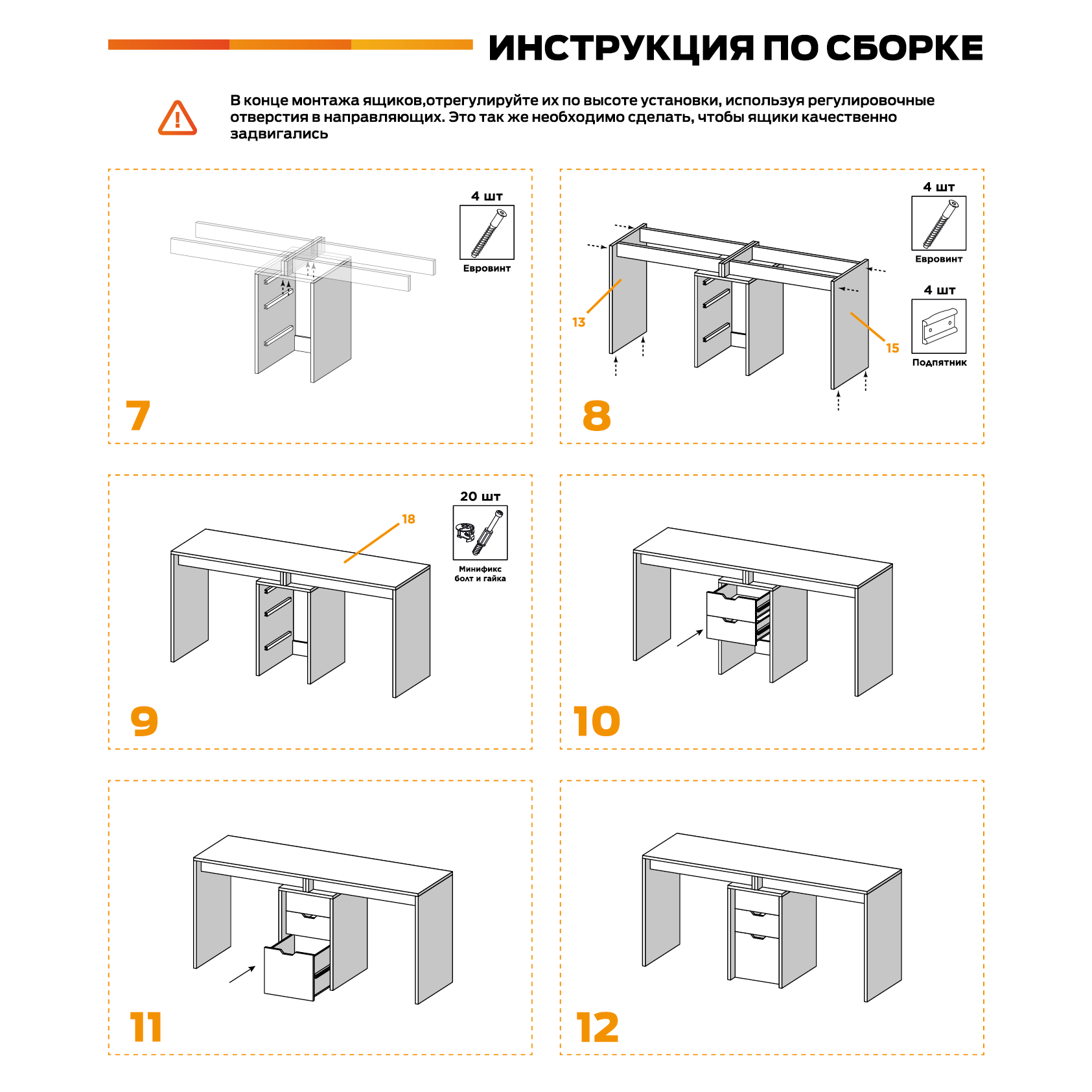 ИНСТРУКЦИЯ ПО СБОРКЕ

В конце монтажа ящиков,отрегулируйте их по высоте установки, используя регулировочные отверстия в направляющих. Это так же необходимо сделать, чтобы ящики качественно задвигались

4 шт
Евровинт

7

4 шт
Евровинт
4 шт
Подпятник
13
15

8

20 шт
Минификс болт и гайка
18

9

10

11

12