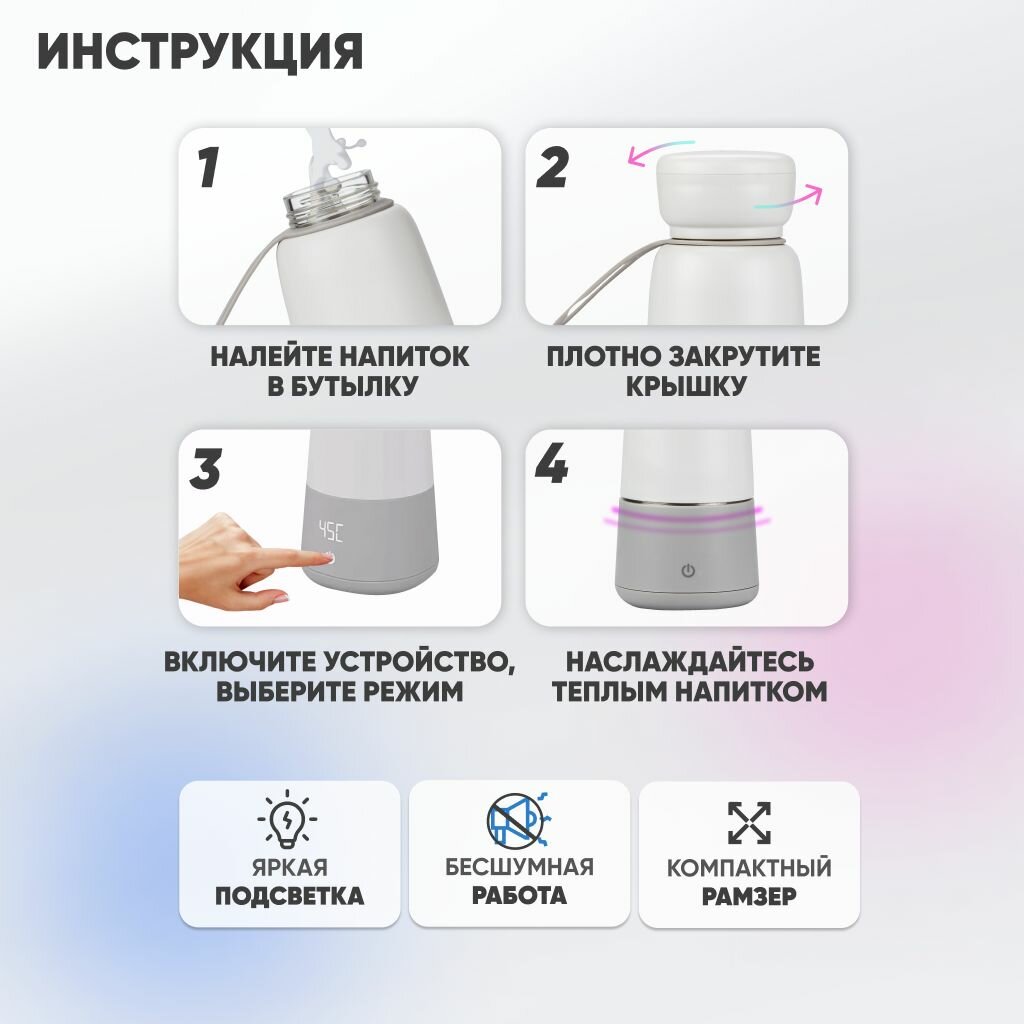 ИНСТРУКЦИЯ

1

НАЛЕЙТЕ НАПИТОК В БУТЫЛКУ

2

ПЛОТНО ЗАКРУТИТЕ КРЫШКУ

3

45C

ВКЛЮЧИТЕ УСТРОЙСТВО, ВЫБЕРИТЕ РЕЖИМ

4

НАСЛАЖДАЙТЕСЬ ТЕПЛЫМ НАПИТКОМ

ЯРКАЯ ПОДСВЕТКА

БЕСШУМНАЯ РАБОТА

КОМПАКТНЫЙ РАМЗЕР