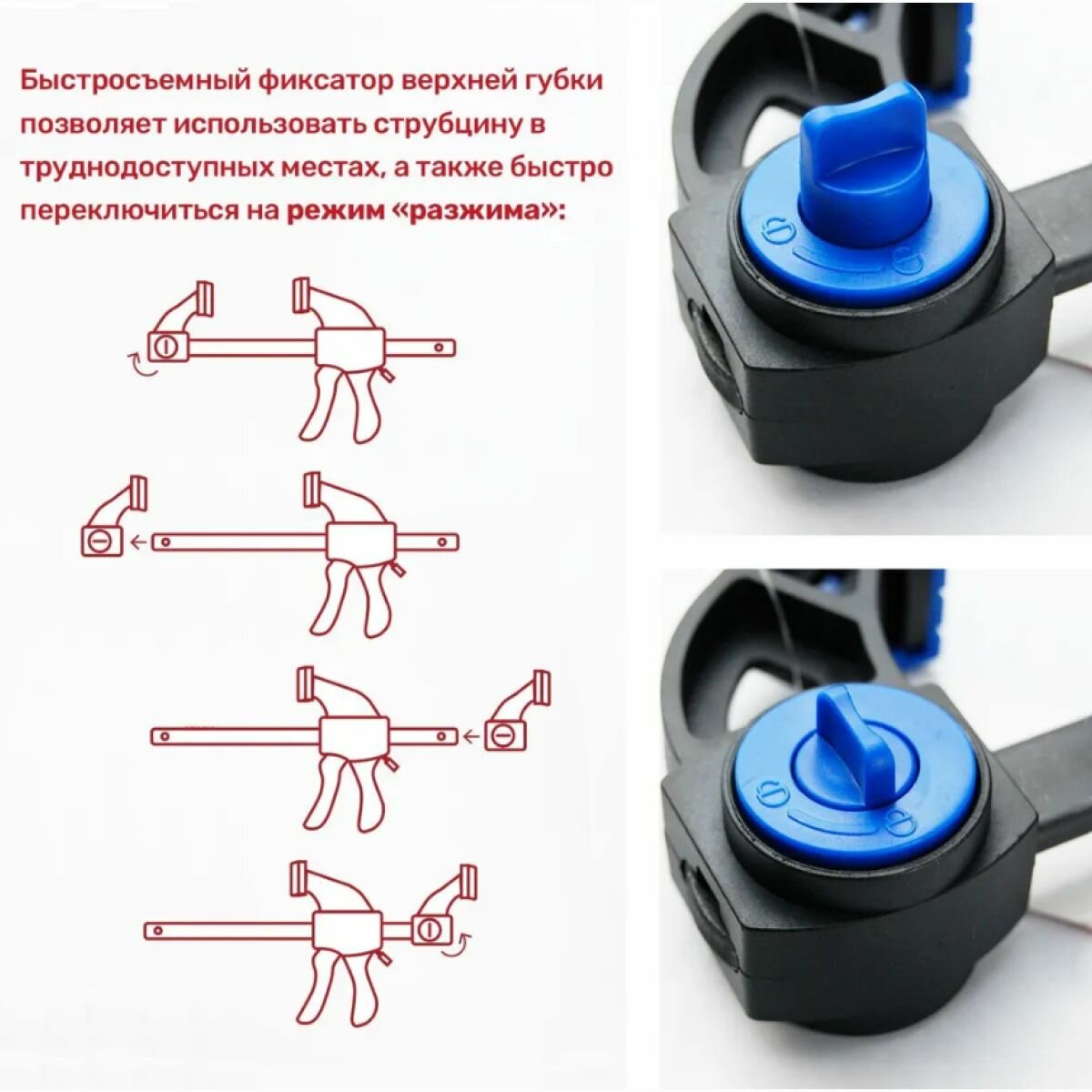 Быстросъемный фиксатор верхней губки позволяет использовать струбцину в труднодоступных местах, а также быстро переключиться на режим «разжима»: