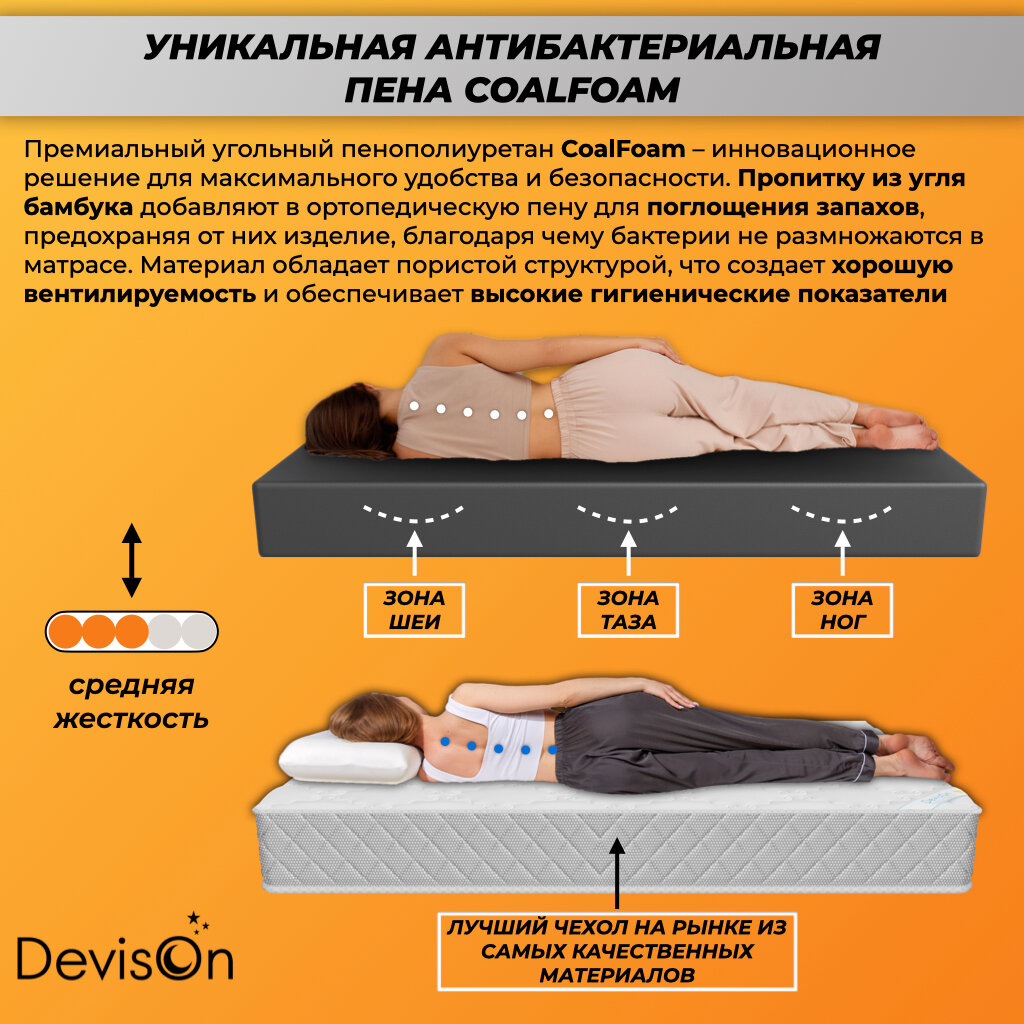 УНИКАЛЬНАЯ АНТИБАКТЕРИАЛЬНАЯ ПЕНА COALFOAM

Премиальный угольный пенополиуретан CoalFoam – инновационное решение для максимального удобства и безопасности. Пропитку из угля бамбука добавляют в ортопедическую пену для поглощения запахов, предохраняя от них изделие, благодаря чему бактерии не размножаются в матрасе. Материал обладает пористой структурой, что создает хорошую вентилируемость и обеспечивает высокие гигиенические показатели

ЗОНА ШЕИ

ЗОНА ТАЗА

ЗОНА НОГ

средняя жесткость

ЛУЧШИЙ ЧЕХОЛ НА РЫНКЕ ИЗ САМЫХ КАЧЕСТВЕННЫХ МАТЕРИАЛОВ

DevisOn