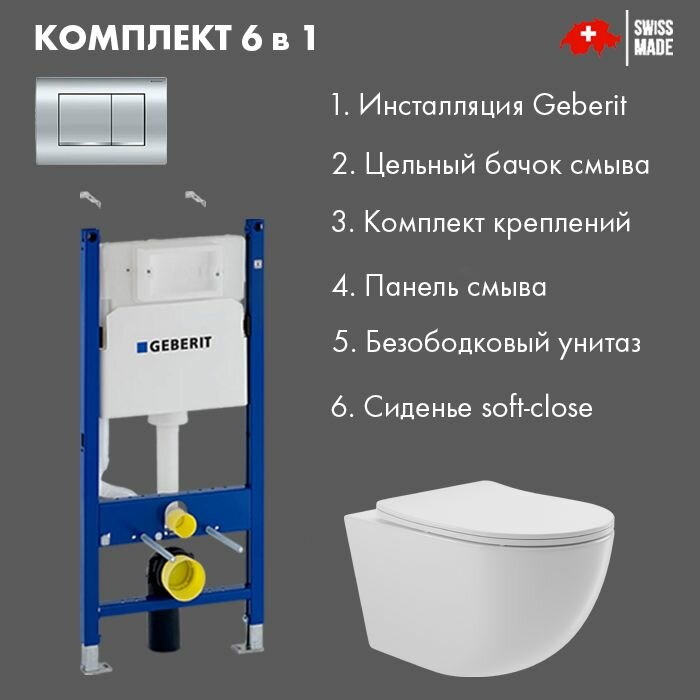 КОМПЛЕКТ 6 в 1

SWISS MADE

1. Инсталляция Geberit

2. Цельный бачок смыва

3. Комплект креплений

4. Панель смыва

5. Безободковый унитаз

6. Сиденье soft-close

GEBERIT