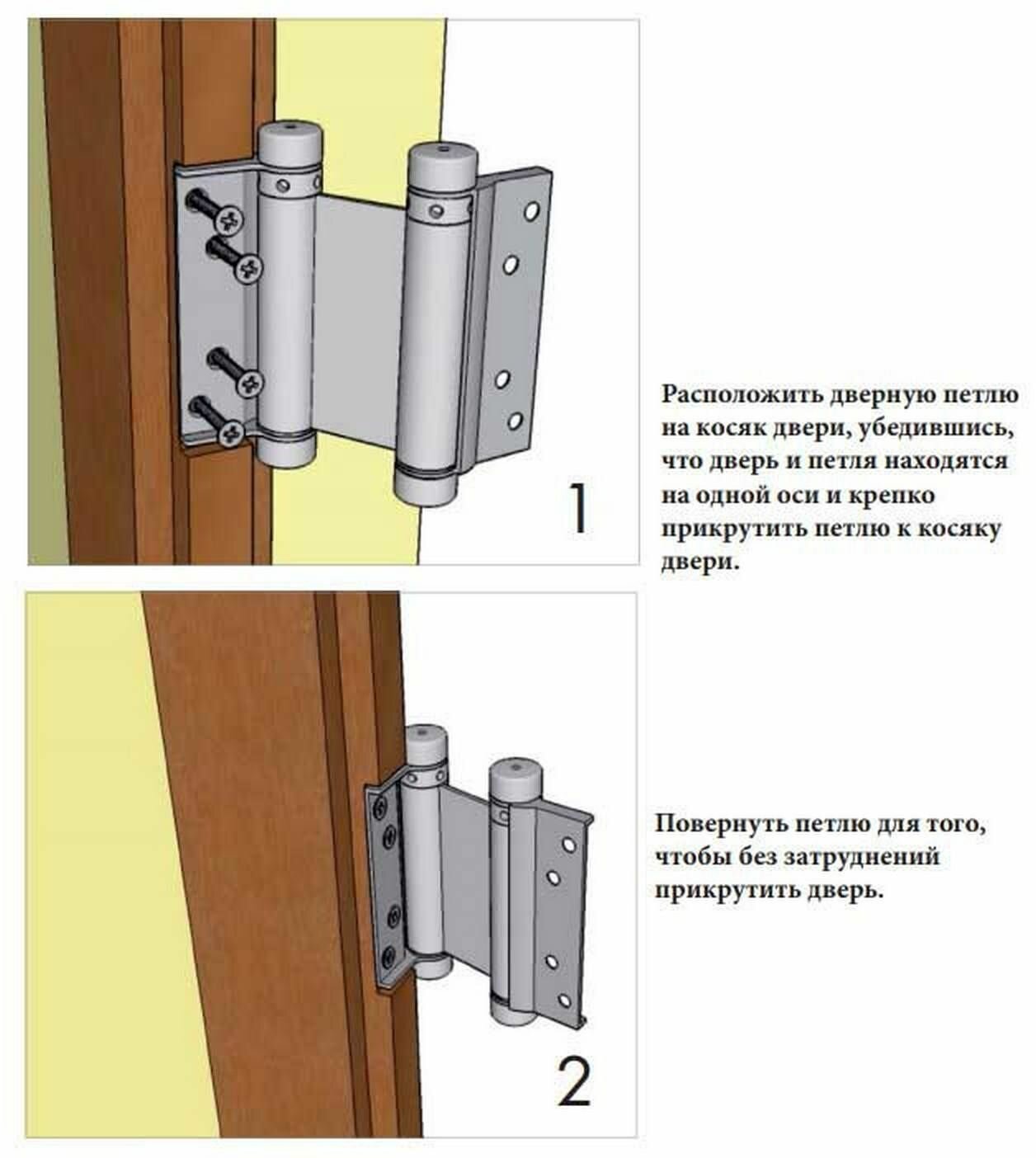 1

Расположить дверную петлю на косяк двери, убедившись, что дверь и петля находятся на одной оси и крепко прикрутить петлю к косяку двери.

2

Повернуть петлю для того, чтобы без затруднений прикрутить дверь.