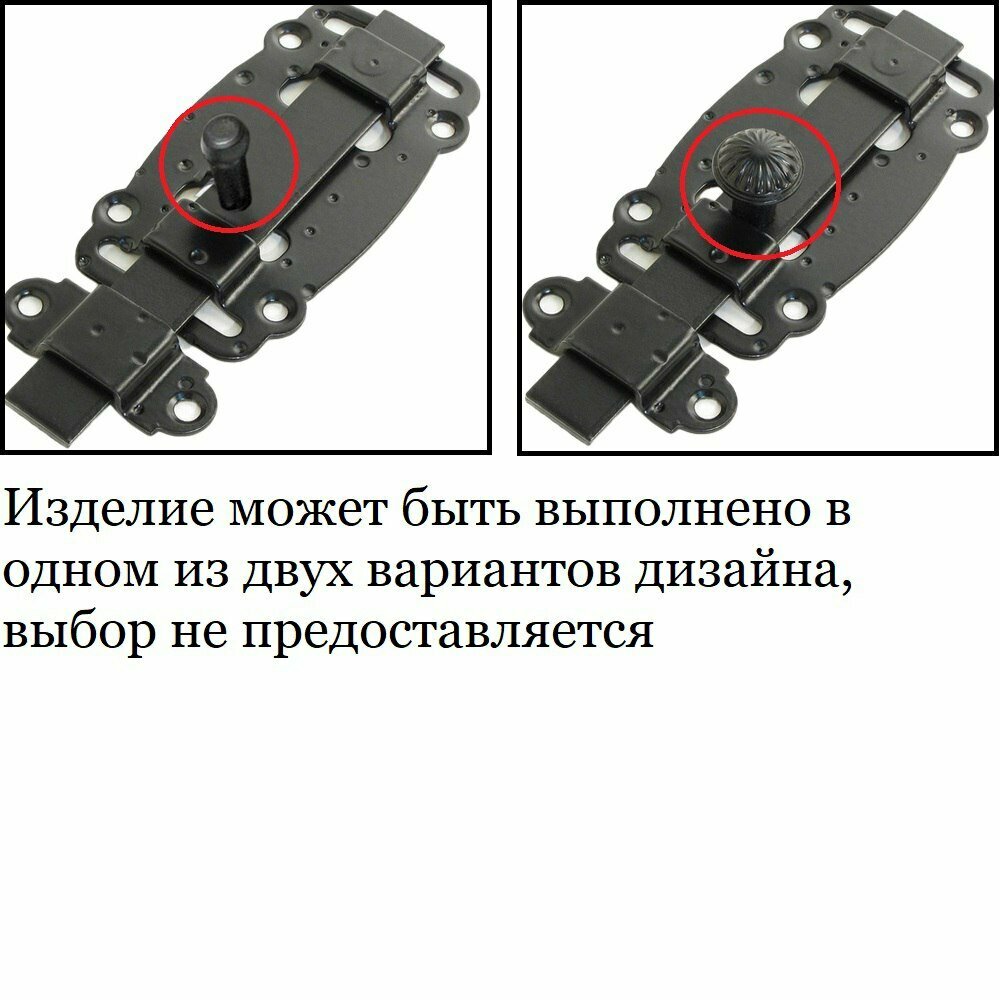 Изделие может быть выполнено в одном из двух вариантов дизайна, выбор не предоставляется