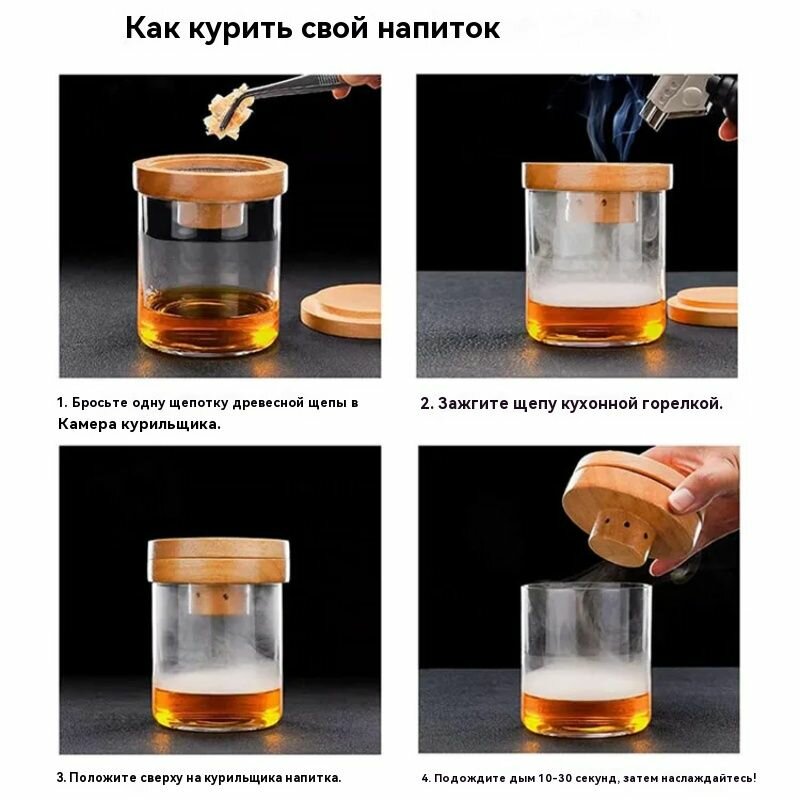 Как курить свой напиток

1. Бросьте одну щепотку древесной щепы в Камера курильщика.

2. Зажгите щепу кухонной горелкой.

3. Положите сверху на курильщика напитка.

4. Подождите дым 10-30 секунд, затем наслаждайтесь!