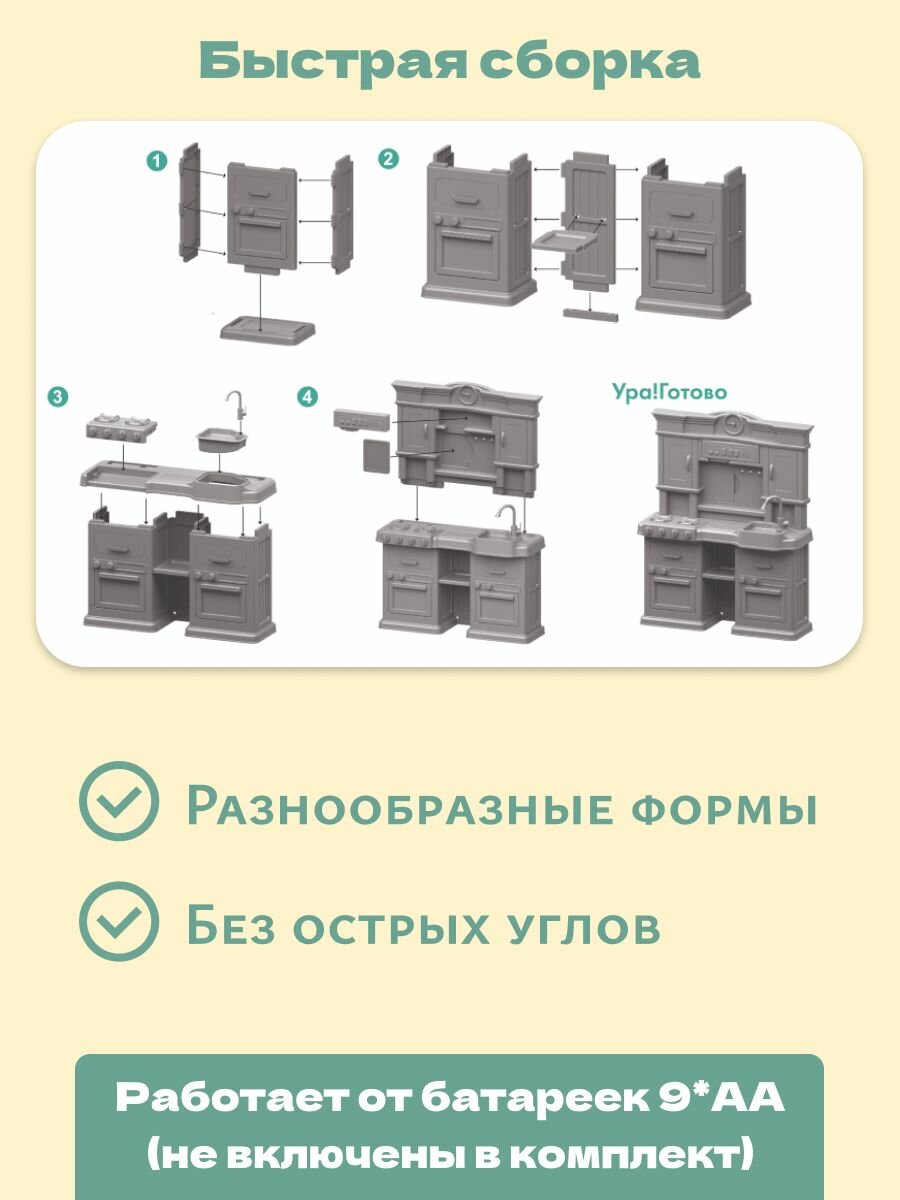 Быстрая сборка

1

2

3

4

Ура!Готово

Разнообразные формы

Без острых углов

Работает от батареек 9*АА (не включены в комплект)