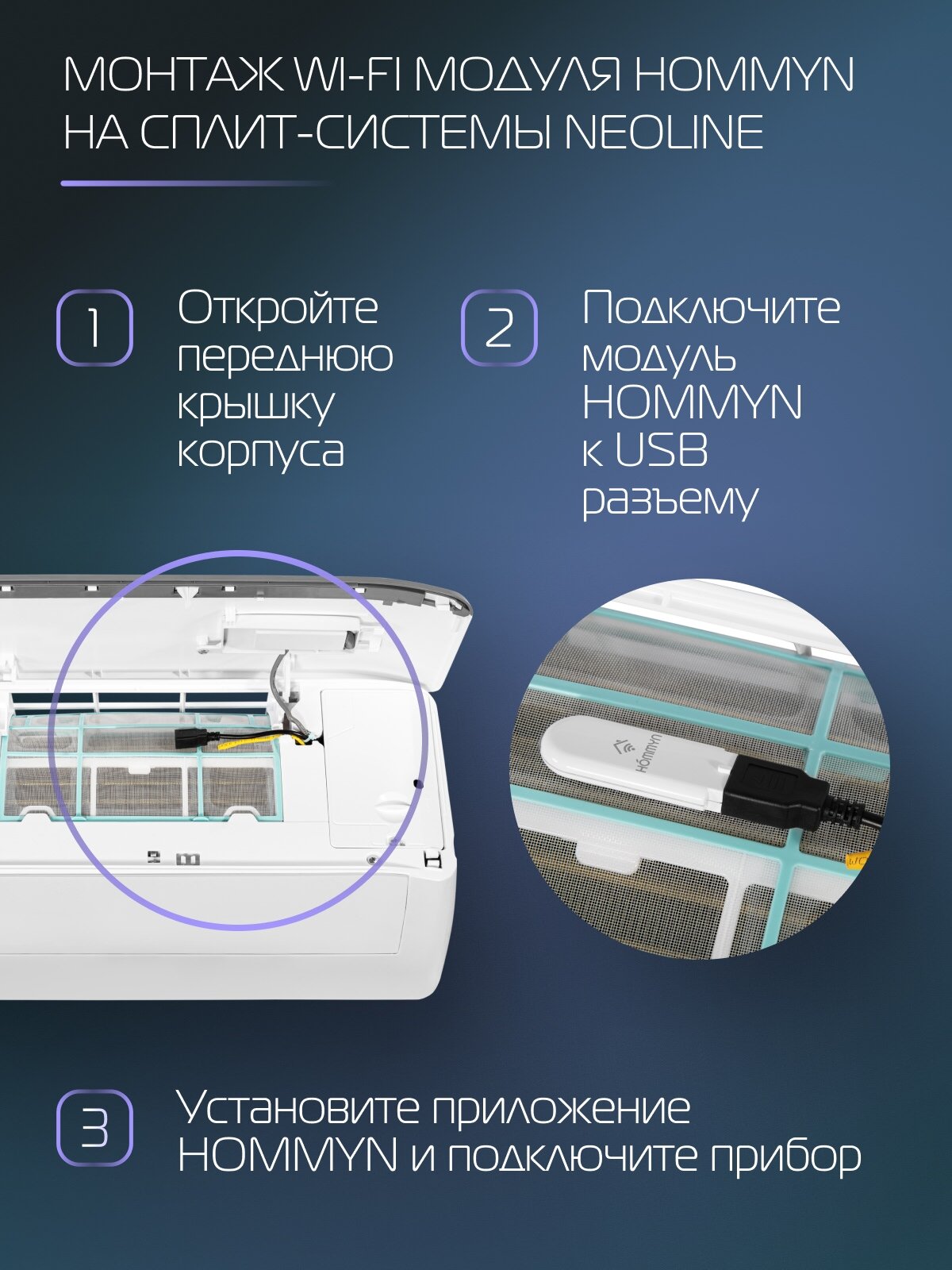 МОНТАЖ WI-FI МОДУЛЯ HOMMYN НА СПЛИТ-СИСТЕМЫ NEOLINE

1

Откройте переднюю крышку корпуса

2

Подключите модуль HOMMYN к USB разъему

Hommyn

3

Установите приложение HOMMYN и подключите прибор