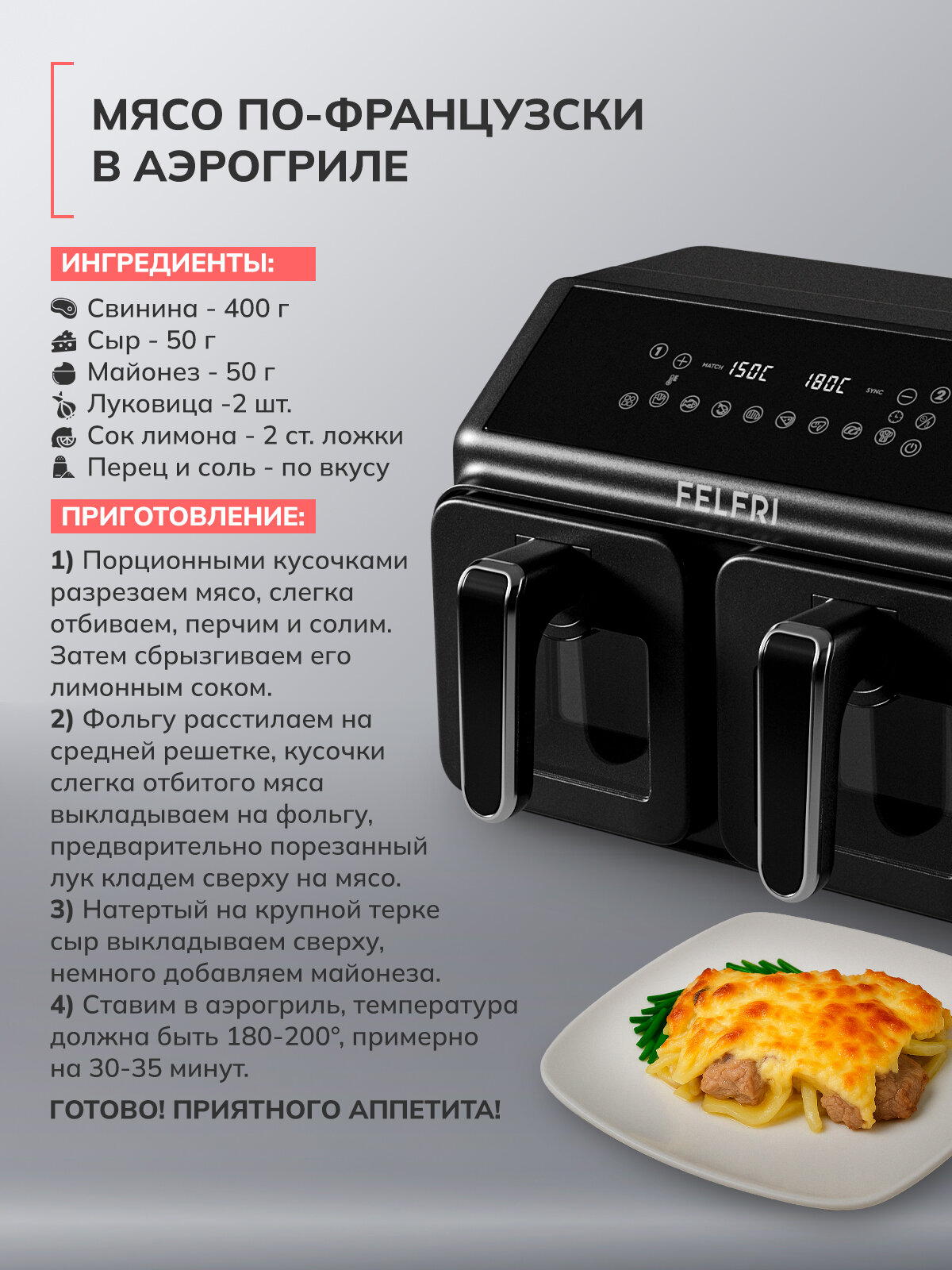 МЯСО ПО-ФРАНЦУЗСКИ В АЭРОГРИЛЕ

ИНГРЕДИЕНТЫ:

Свинина - 400 г
Сыр - 50 г
Майонез - 50 г
Луковица -2 шт.
Сок лимона - 2 ст. ложки
Перец и соль - по вкусу

ПРИГОТОВЛЕНИЕ:

1) Порционными кусочками разрезаем мясо, слегка отбиваем, перчим и солим. Затем сбрызгиваем его лимонным соком.
2) Фольгу расстилаем на средней решетке, кусочки слегка отбитого мяса выкладываем на фольгу, предварительно порезанный лук кладем сверху на мясо.
3) Натертый на крупной терке сыр выкладываем сверху, немного добавляем майонеза.
4) Ставим в аэрогриль, температура должна быть 180-200°, примерно на 30-35 минут.

ГОТОВО! ПРИЯТНОГО АППЕТИТА!

1 MATCH 150C 180C SYNC 2

FELFRI