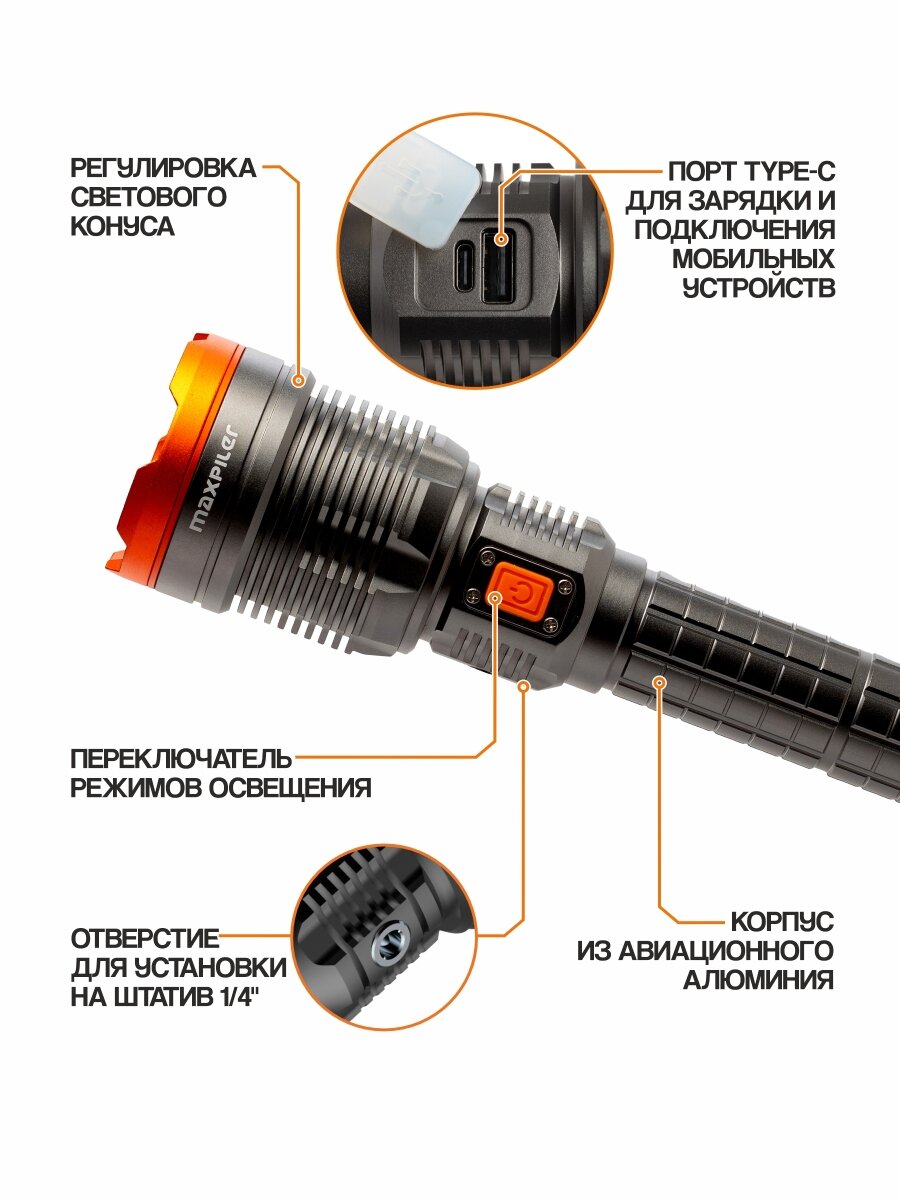 РЕГУЛИРОВКА СВЕТОВОГО КОНУСА

ПОРТ TYPE-C ДЛЯ ЗАРЯДКИ И ПОДКЛЮЧЕНИЯ МОБИЛЬНЫХ УСТРОЙСТВ

maxpiler

ПЕРЕКЛЮЧАТЕЛЬ РЕЖИМОВ ОСВЕЩЕНИЯ

ОТВЕРСТИЕ ДЛЯ УСТАНОВКИ НА ШТАТИВ 1/4"

КОРПУС ИЗ АВИАЦИОННОГО АЛЮМИНИЯ