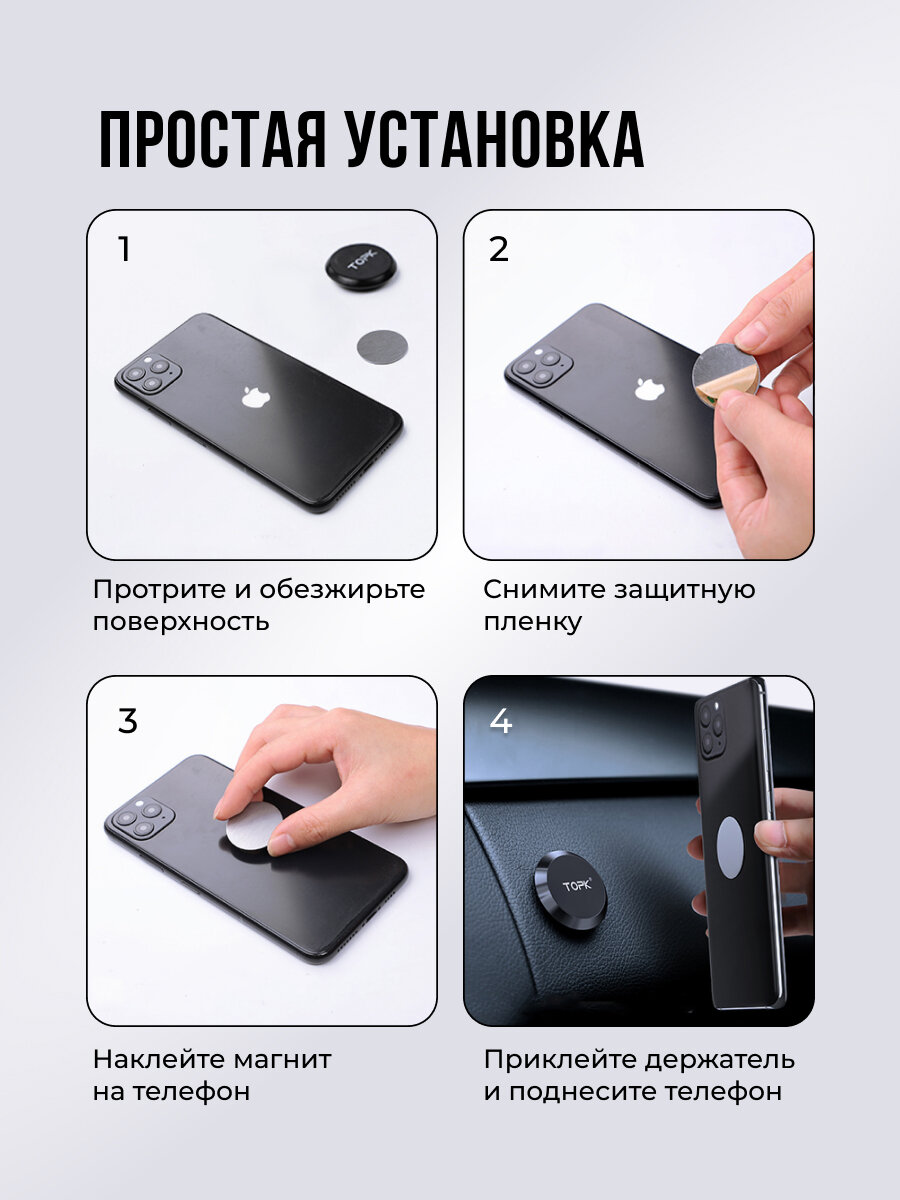 ПРОСТАЯ УСТАНОВКА

1

TOPK

Протрите и обезжирьте поверхность

2

Снимите защитную пленку

3

Наклейте магнит на телефон

4

TOPK

Приклейте держатель и поднесите телефон