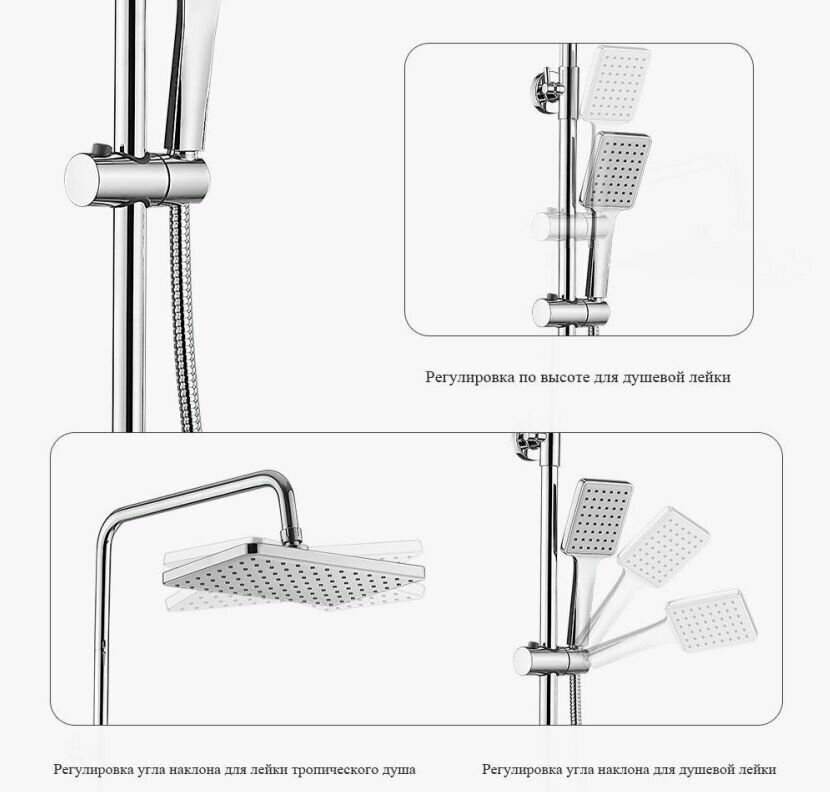 Регулировка по высоте для душевой лейки

Регулировка угла наклона для лейки тропического душа

Регулировка угла наклона для душевой лейки