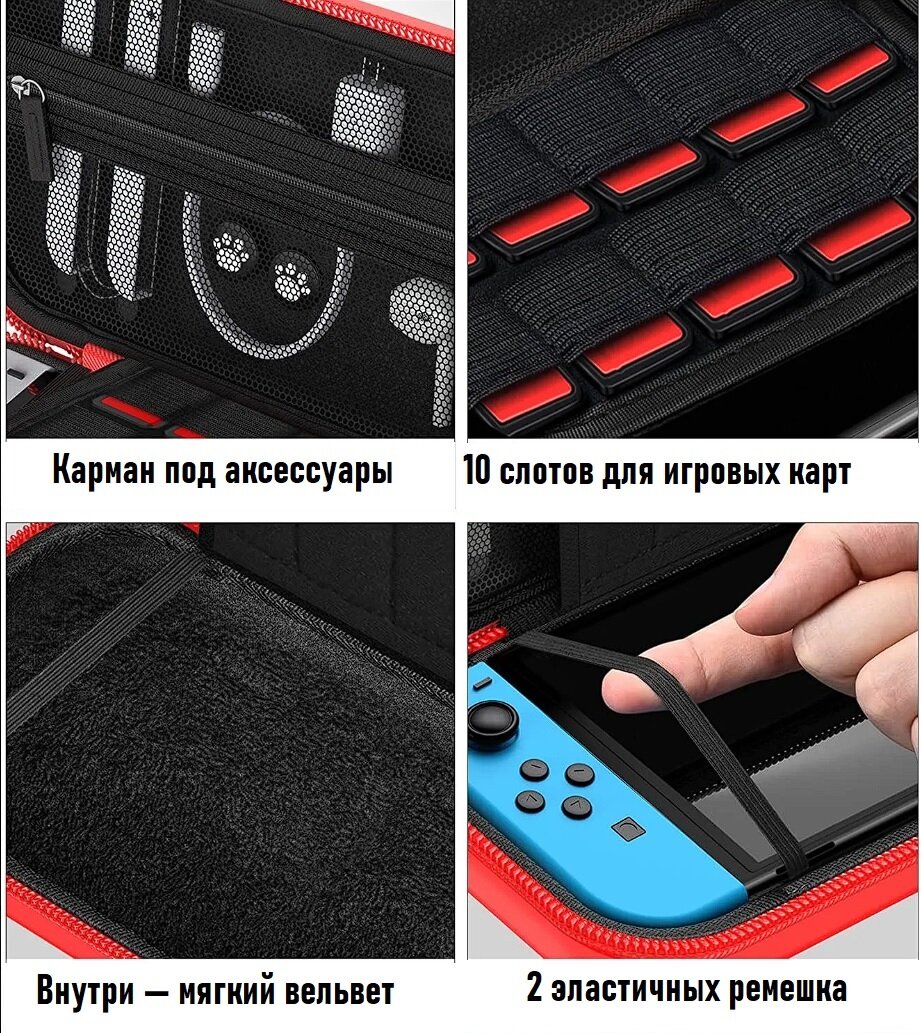 Карман под аксессуары

10 слотов для игровых карт

Внутри — мягкий вельвет

2 эластичных ремешка