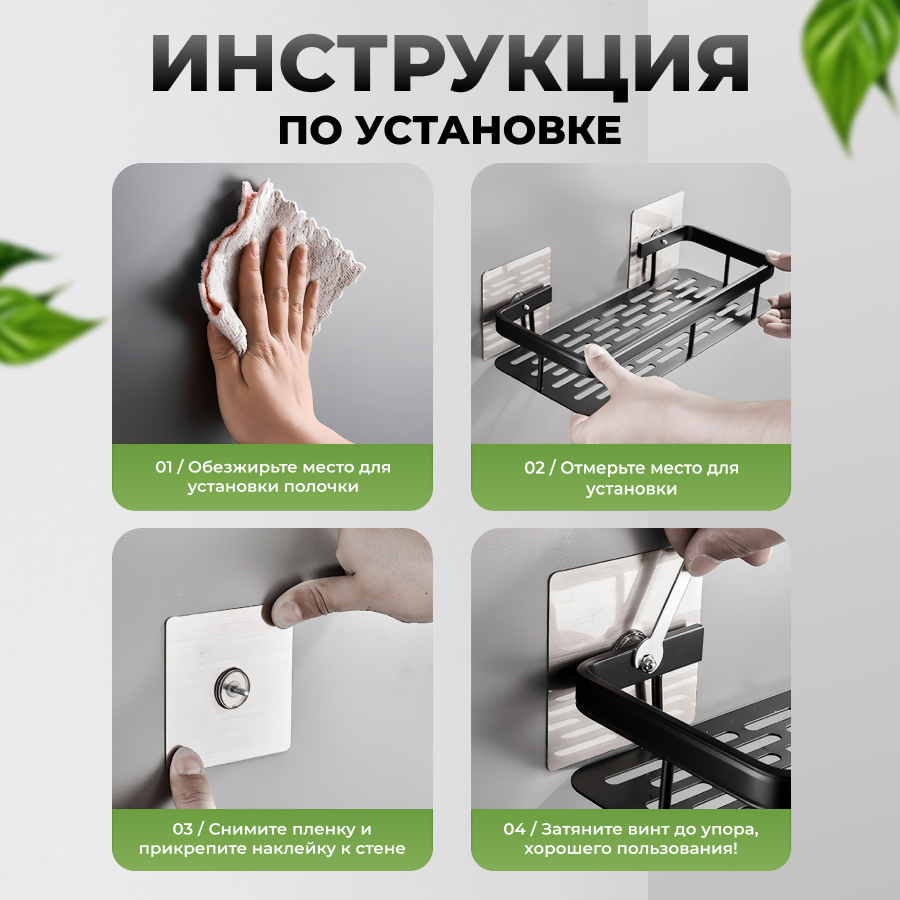 ИНСТРУКЦИЯ
ПО УСТАНОВКЕ

01 / Обезжирьте место для установки полочки

02 / Отмерьте место для установки

03 / Снимите пленку и прикрепите наклейку к стене

04 / Затяните винт до упора, хорошего пользования!