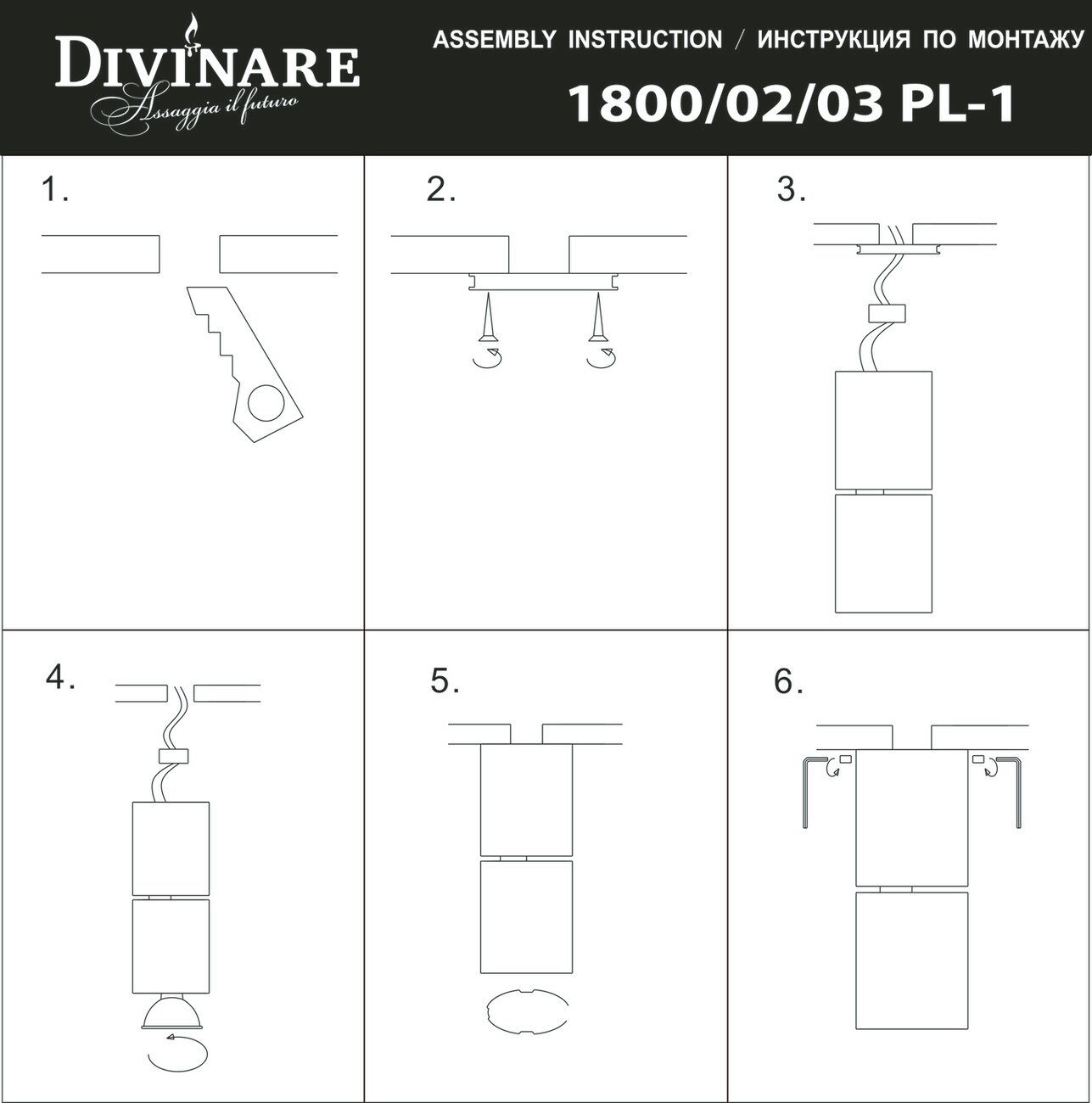 DIVINARE
Assaggia il futuro

ASSEMBLY INSTRUCTION / ИНСТРУКЦИЯ ПО МОНТАЖУ

1800/02/03 PL-1

1.

2.

3.

4.

5.

6.