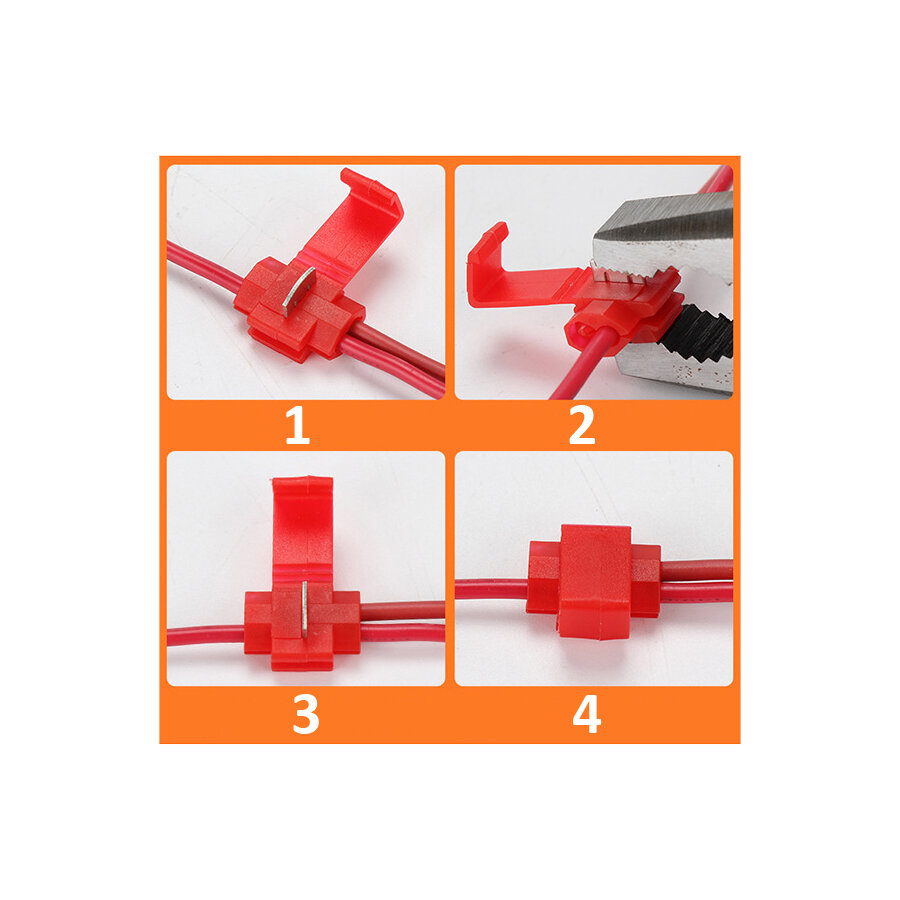 1

2

3

4