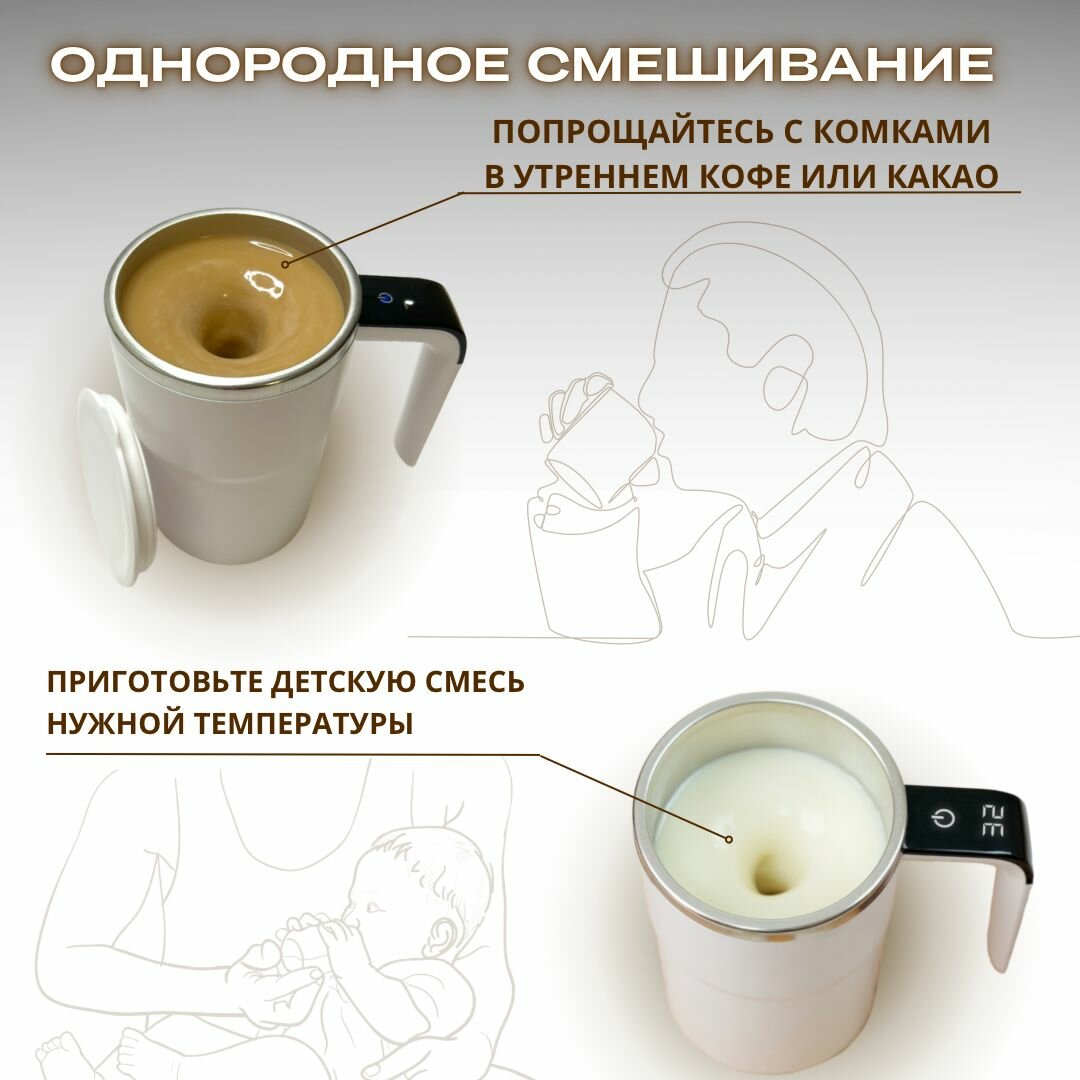 ОДНОРОДНОЕ СМЕШИВАНИЕ

ПОПРОЩАЙТЕСЬ С КОМКАМИ В УТРЕННЕМ КОФЕ ИЛИ КАКАО

ПРИГОТОВЬТЕ ДЕТСКУЮ СМЕСЬ НУЖНОЙ ТЕМПЕРАТУРЫ

32