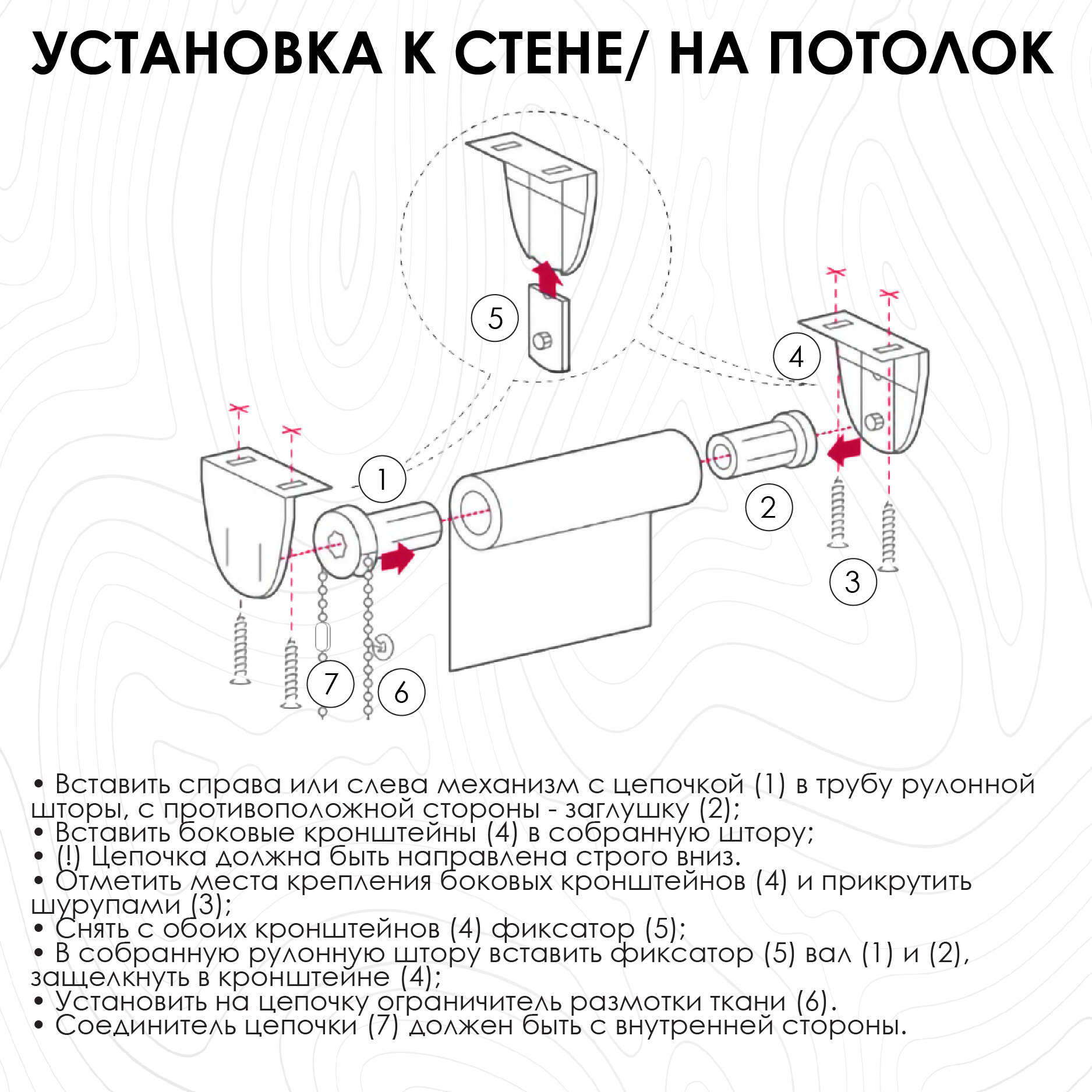 УСТАНОВКА К СТЕНЕ/ НА ПОТОЛОК

5

4

1

2

3

7

6

• Вставить справа или слева механизм с цепочкой (1) в трубу рулонной шторы, с противоположной стороны - заглушку (2);
• Вставить боковые кронштейны (4) в собранную штору;
• (!) Цепочка должна быть направлена строго вниз.
• Отметить места крепления боковых кронштейнов (4) и прикрутить шурупами (3);
• Снять с обоих кронштейнов (4) фиксатор (5);
• В собранную рулонную штору вставить фиксатор (5) вал (1) и (2), защелкнуть в кронштейне (4);
• Установить на цепочку ограничитель размотки ткани (6).
• Соединитель цепочки (7) должен быть с внутренней стороны.