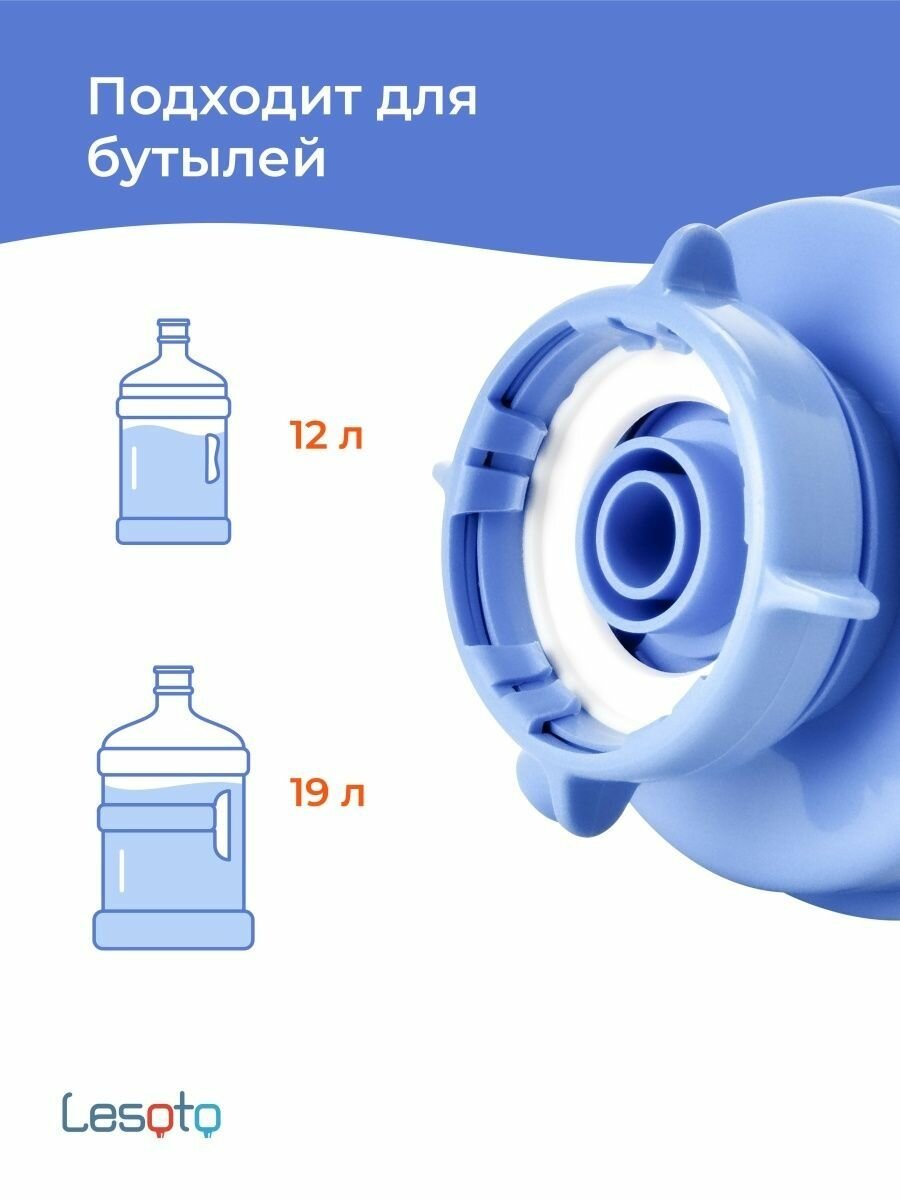 Подходит для бутылей

12 л

19 л

Lesoto