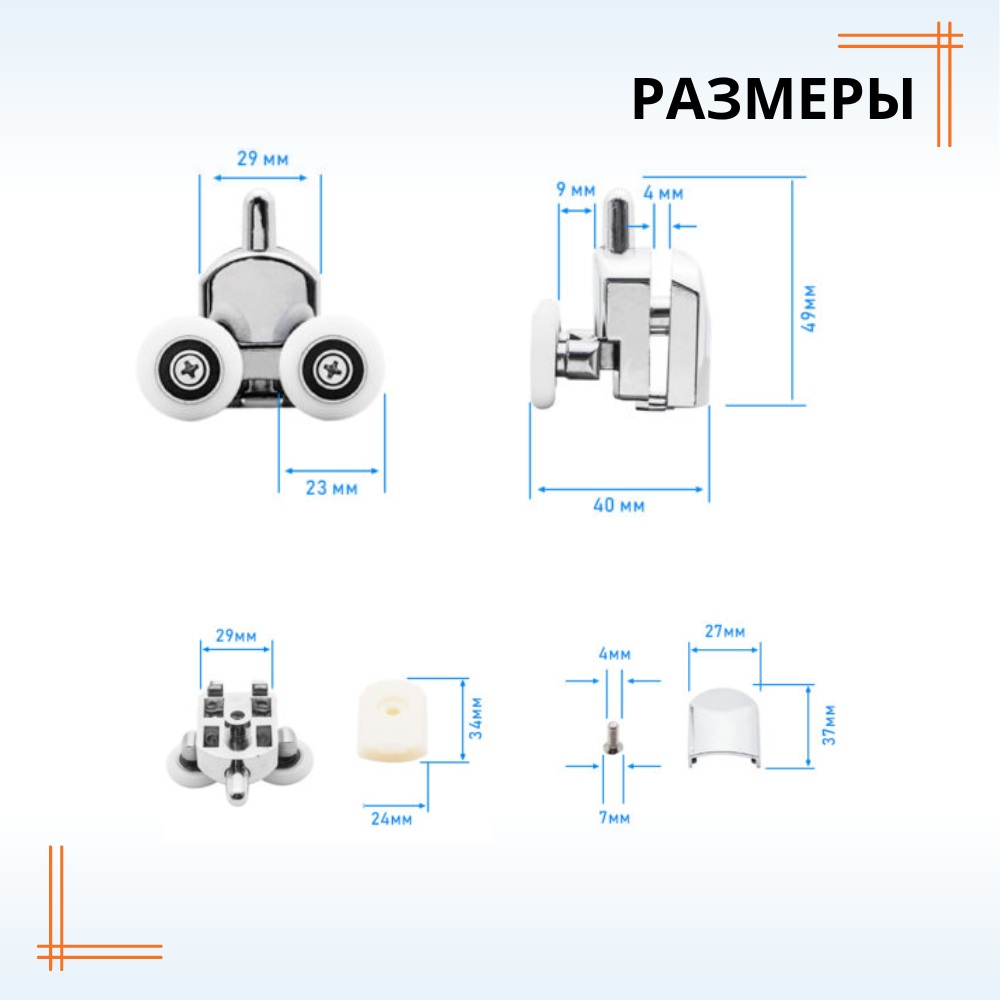 РАЗМЕРЫ

29 мм

23 мм

9 мм

4 мм

49мм

40 мм

29мм

34мм

24мм

4мм

7мм

27мм

37мм