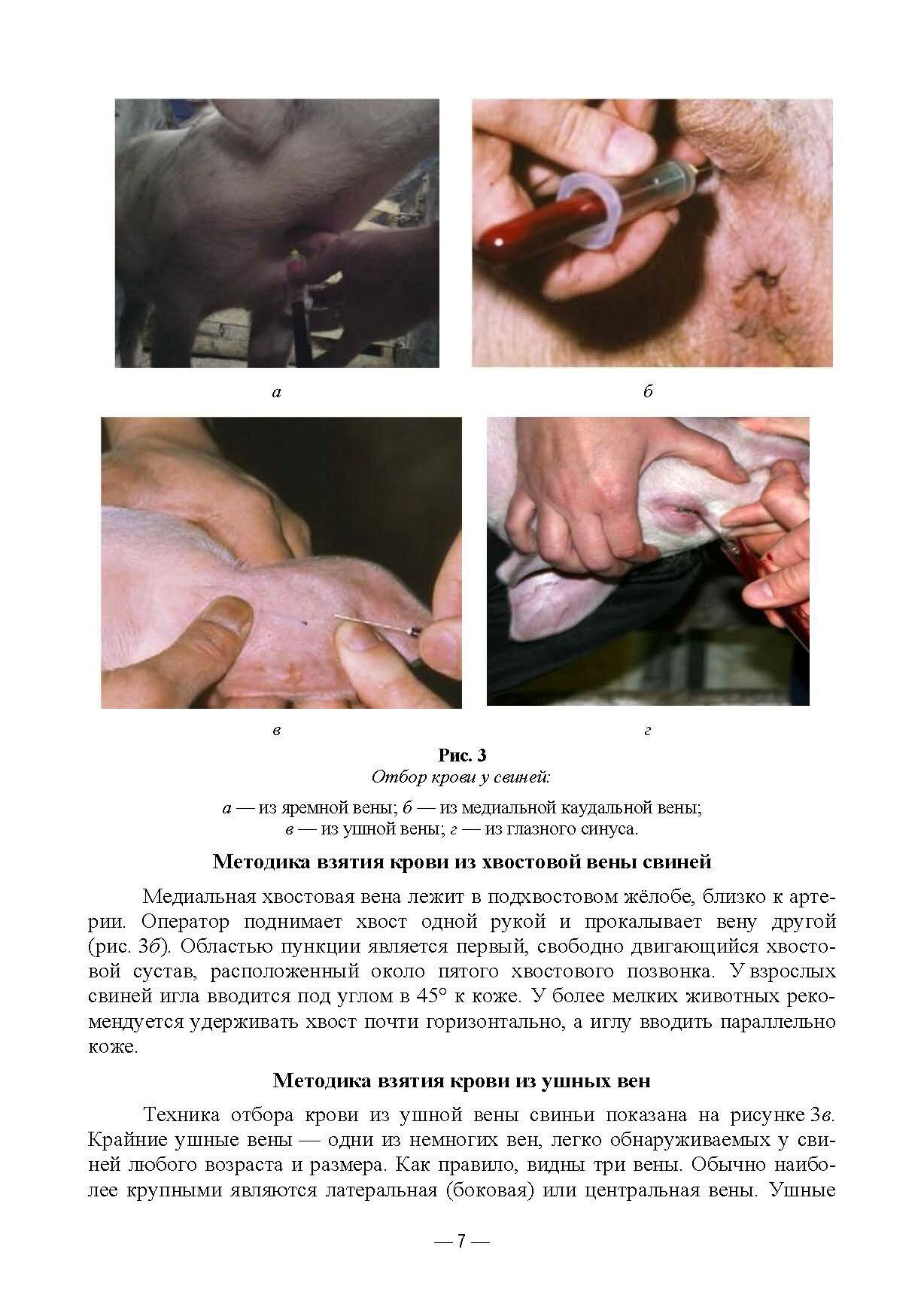 а

б

в

г

Рис. 3
Отбор крови у свиней:

а — из яремной вены; б — из медиальной каудальной вены;
в — из ушной вены; г — из глазного синуса.

Методика взятия крови из хвостовой вены свиней

Медиальная хвостовая вена лежит в подхвостовом жёлобе, близко к артерии. Оператор поднимает хвост одной рукой и прокалывает вену другой (рис. 3б). Областью пункции является первый, свободно двигающийся хвостовой сустав, расположенный около пятого хвостового позвонка. У взрослых свиней игла вводится под углом в 45° к коже. У более мелких животных рекомендуется удерживать хвост почти горизонтально, а иглу вводить параллельно коже.

Методика взятия крови из ушных вен

Техника отбора крови из ушной вены свиньи показана на рисунке 3в. Крайние ушные вены — одни из немногих вен, легко обнаруживаемых у свиней любого возраста и размера. Как правило, видны три вены. Обычно наиболее крупными являются латеральная (боковая) или центральная вены. Ушные

— 7 —