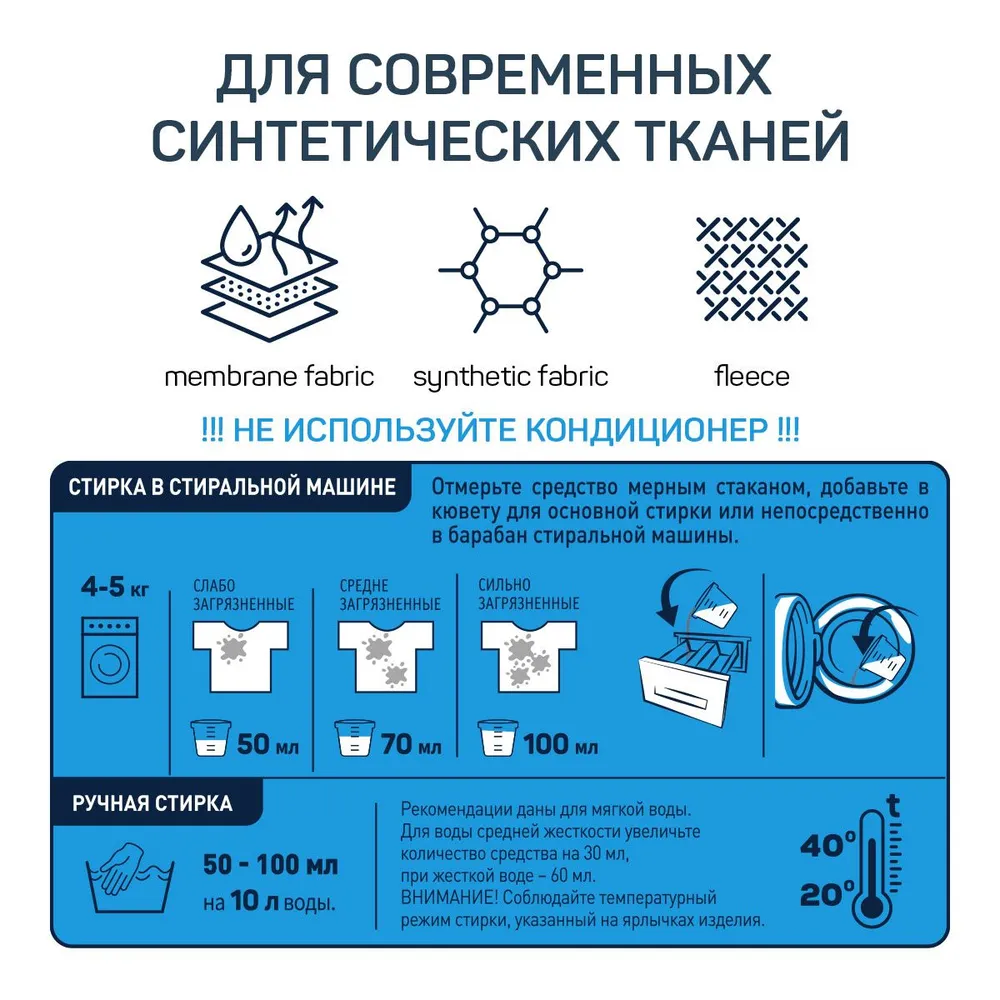 ДЛЯ СОВРЕМЕННЫХ СИНТЕТИЧЕСКИХ ТКАНЕЙ

membrane fabric

synthetic fabric

fleece

!!! НЕ ИСПОЛЬЗУЙТЕ КОНДИЦИОНЕР !!!

СТИРКА В СТИРАЛЬНОЙ МАШИНЕ

Отмерьте средство мерным стаканом, добавьте в кювету для основной стирки или непосредственно в барабан стиральной машины.

4-5 кг

СЛАБО ЗАГРЯЗНЕННЫЕ

50 мл

СРЕДНЕ ЗАГРЯЗНЕННЫЕ

70 мл

СИЛЬНО ЗАГРЯЗНЕННЫЕ

100 мл

РУЧНАЯ СТИРКА

50 - 100 мл на 10 л воды.

Рекомендации даны для мягкой воды. Для воды средней жесткости увеличьте количество средства на 30 мл, при жесткой воде – 60 мл. ВНИМАНИЕ! Соблюдайте температурный режим стирки, указанный на ярлычках изделия.

t

40°

20°