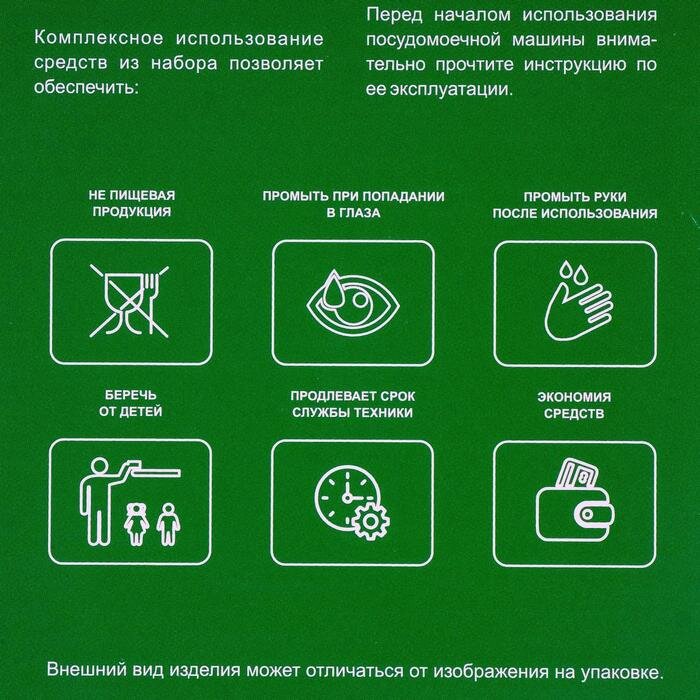 Комплексное использование средств из набора позволяет обеспечить:

Перед началом использования посудомоечной машины внимательно прочтите инструкцию по ее эксплуатации.

НЕ ПИЩЕВАЯ ПРОДУКЦИЯ

ПРОМЫТЬ ПРИ ПОПАДАНИИ В ГЛАЗА

ПРОМЫТЬ РУКИ ПОСЛЕ ИСПОЛЬЗОВАНИЯ

БЕРЕЧЬ ОТ ДЕТЕЙ

ПРОДЛЕВАЕТ СРОК СЛУЖБЫ ТЕХНИКИ

ЭКОНОМИЯ СРЕДСТВ

Внешний вид изделия может отличаться от изображения на упаковке.