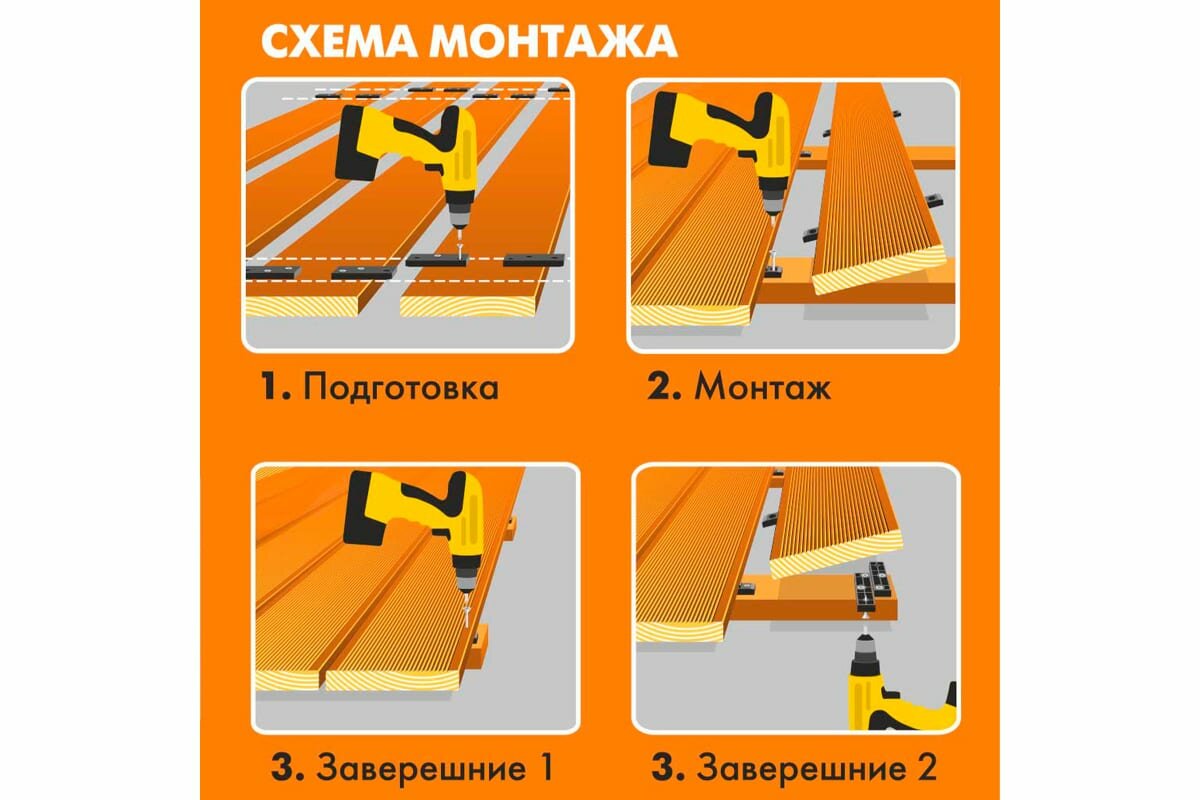 СХЕМА МОНТАЖА

1. Подготовка

2. Монтаж

3. Заверешние 1

3. Заверешние 2