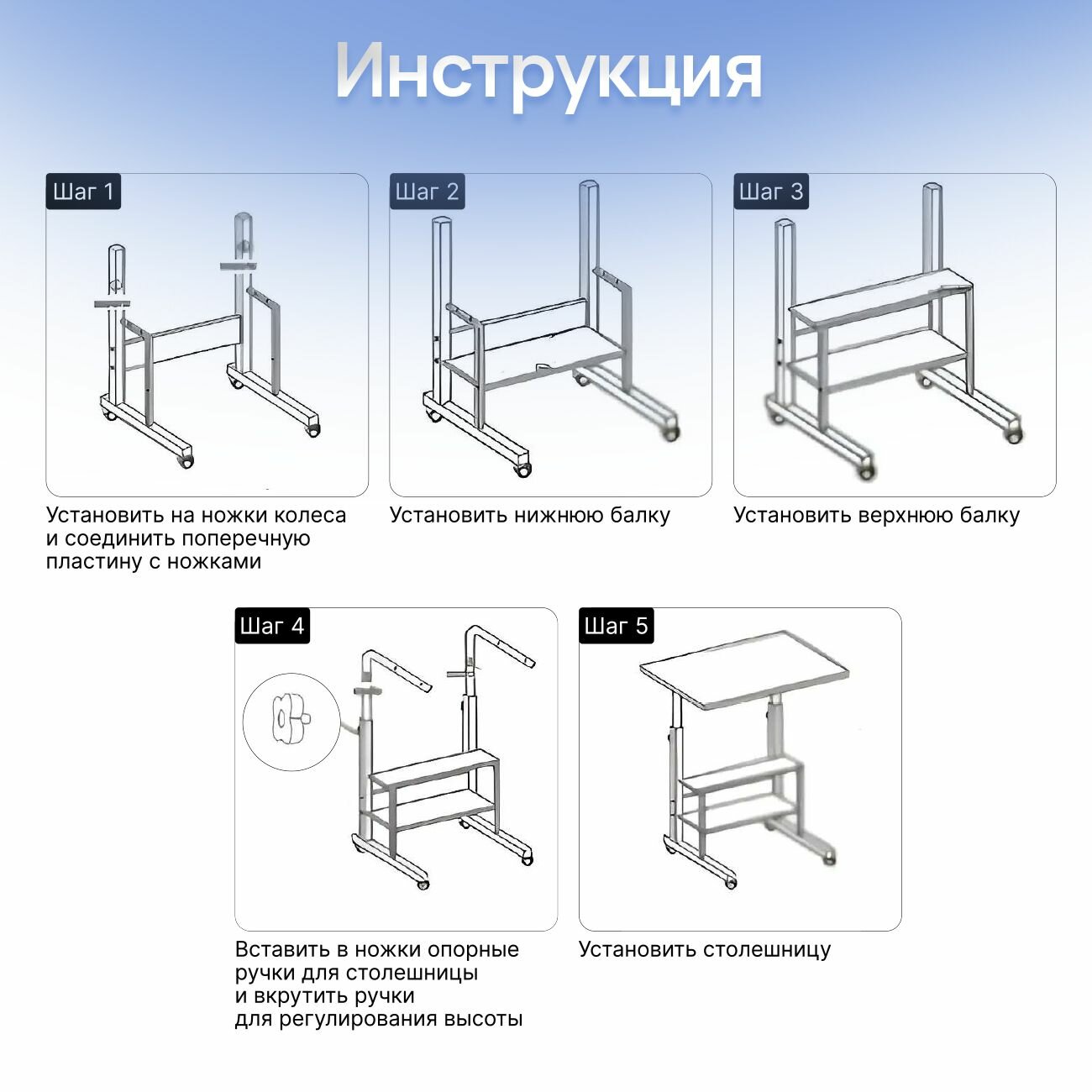 Инструкция

Шаг 1

Установить на ножки колеса и соединить поперечную пластину с ножками

Шаг 2

Установить нижнюю балку

Шаг 3

Установить верхнюю балку

Шаг 4

Вставить в ножки опорные ручки для столешницы и вкрутить ручки для регулирования высоты

Шаг 5

Установить столешницу