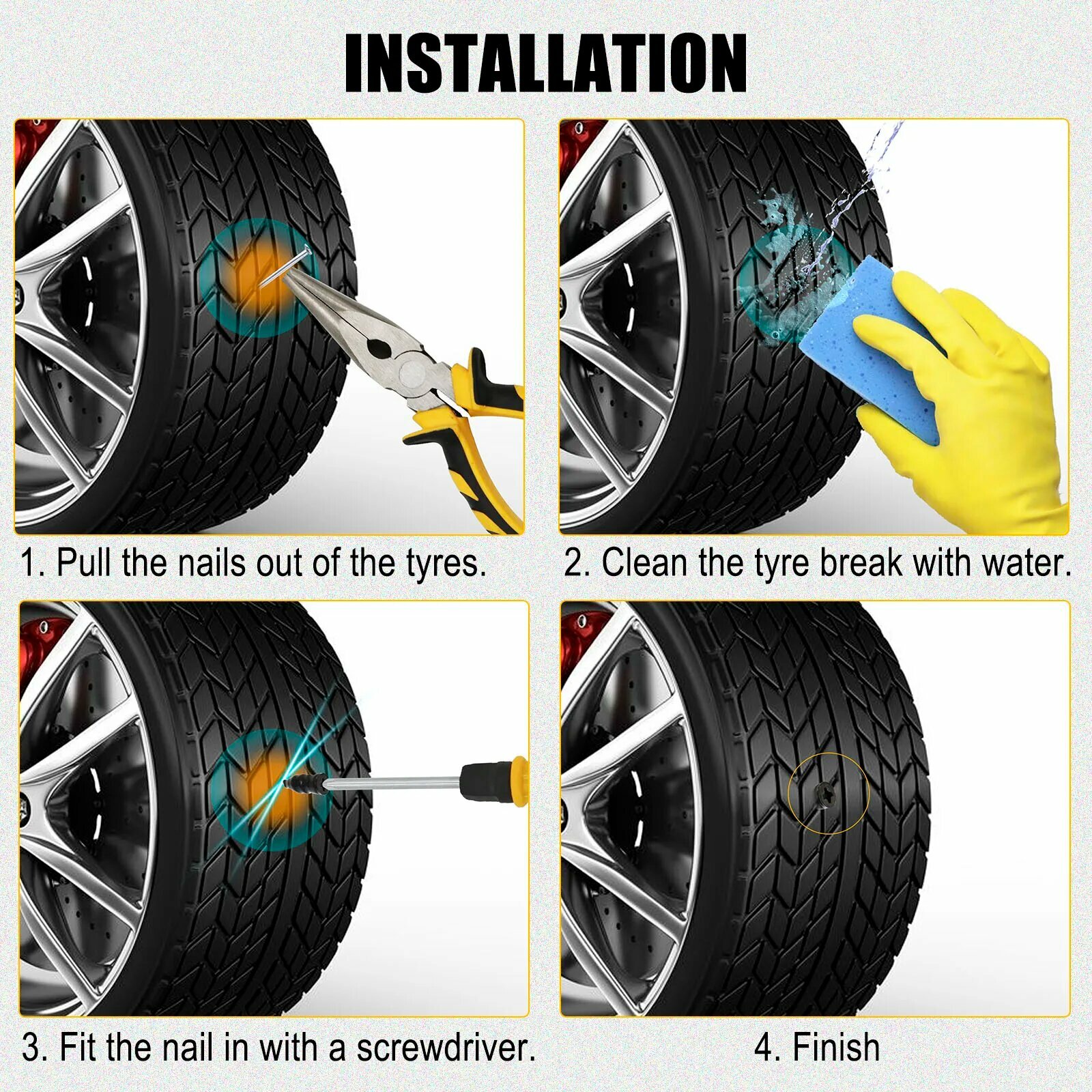 INSTALLATION

1. Pull the nails out of the tyres.

2. Clean the tyre break with water.

3. Fit the nail in with a screwdriver.

4. Finish