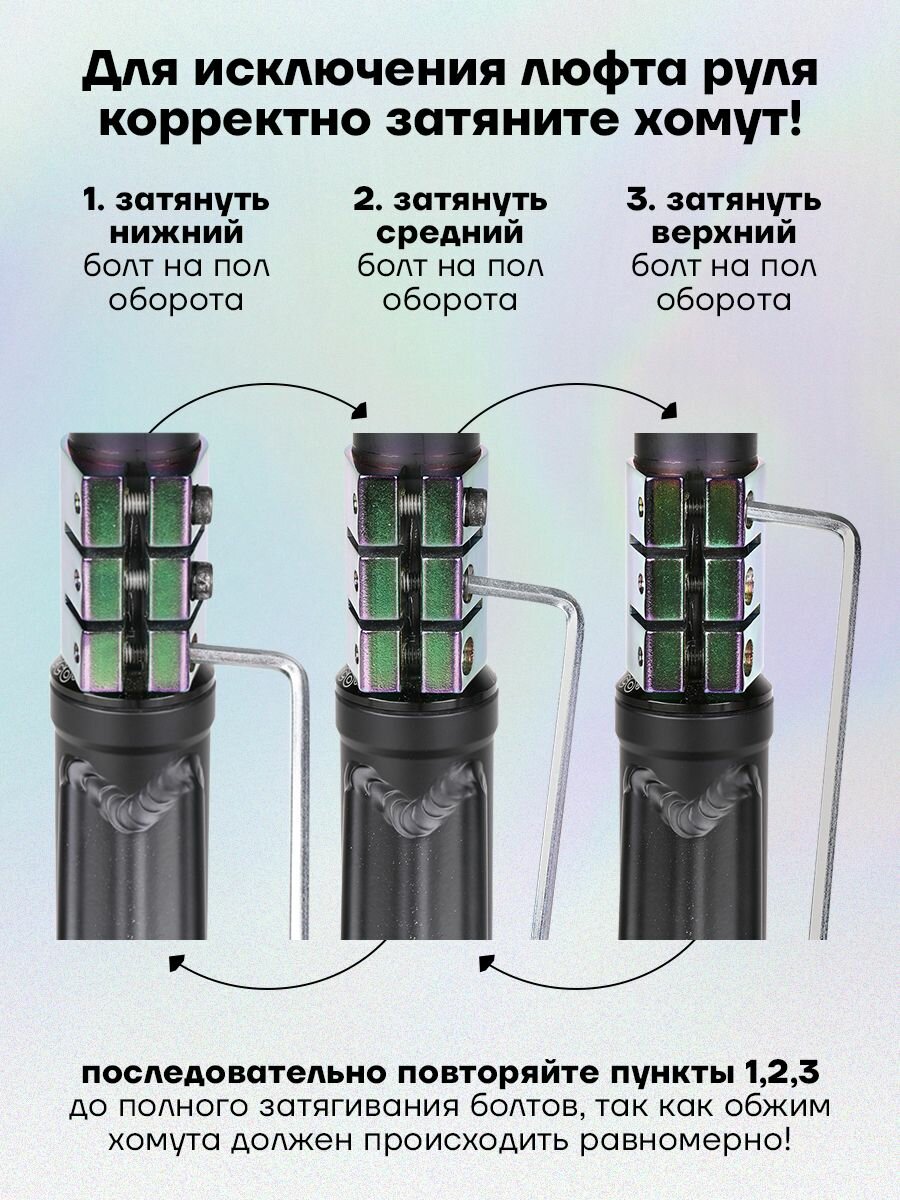 Для исключения люфта руля корректно затяните хомут!

1. затянуть нижний болт на пол оборота

2. затянуть средний болт на пол оборота

3. затянуть верхний болт на пол оборота

последовательно повторяйте пункты 1,2,3 до полного затягивания болтов, так как обжим хомута должен происходить равномерно!