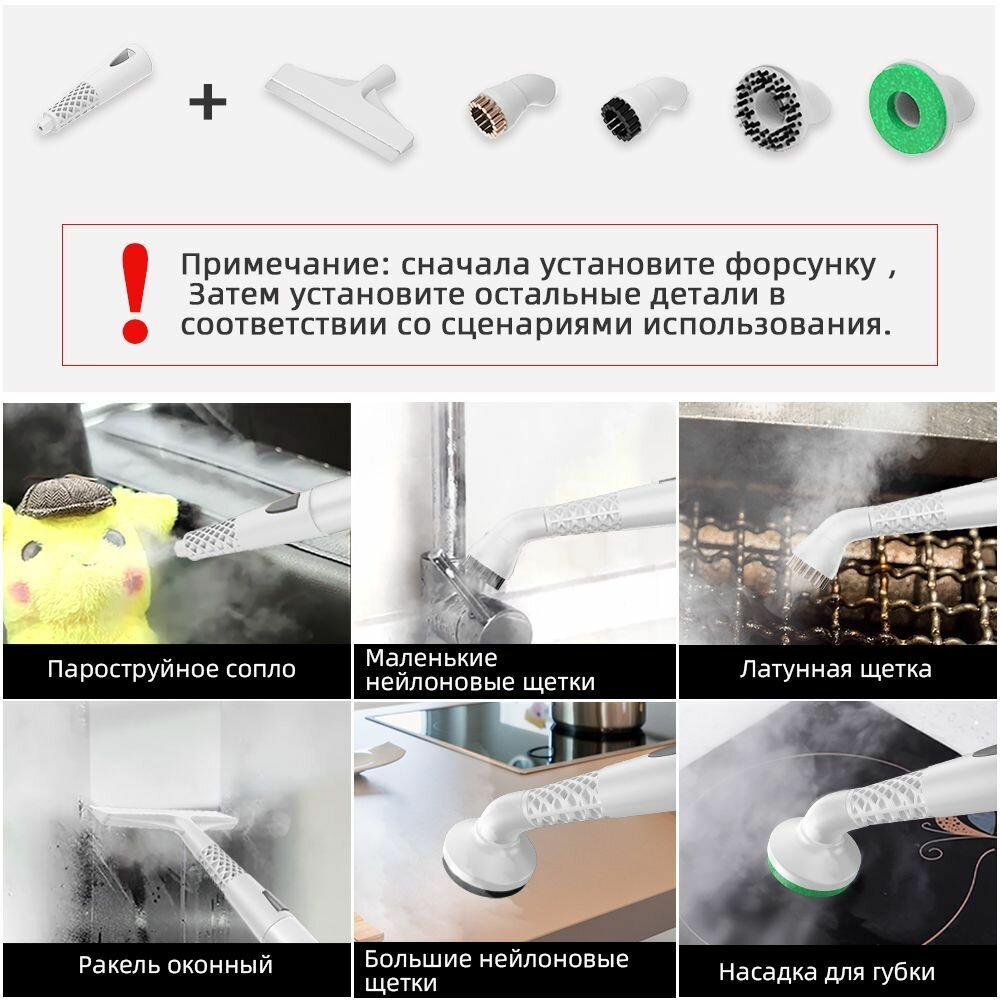 +

!

Примечание: сначала установите форсунку , Затем установите остальные детали в соответствии со сценариями использования.

Пароструйное сопло

Маленькие нейлоновые щетки

Латунная щетка

Ракель оконный

Большие нейлоновые щетки

Насадка для губки