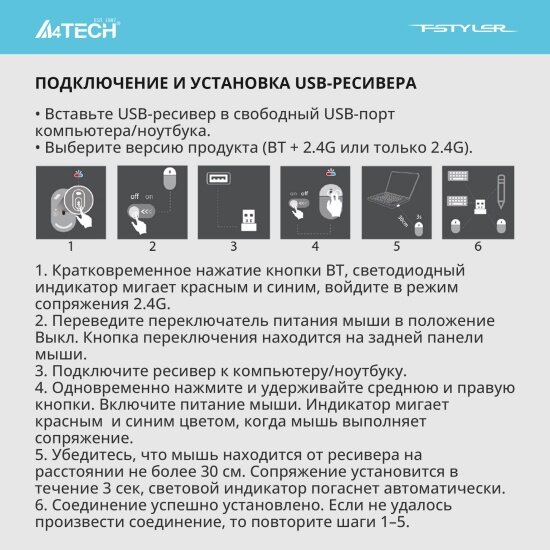 A4TECH EST. 1987

FSTYLER

ПОДКЛЮЧЕНИЕ И УСТАНОВКА USB-РЕСИВЕРА

• Вставьте USB-ресивер в свободный USB-порт компьютера/ноутбука.
• Выберите версию продукта (BT + 2.4G или только 2.4G).

off on

on off

30cm

3s

1 2 3 4 5 6

1. Кратковременное нажатие кнопки BT, светодиодный индикатор мигает красным и синим, войдите в режим сопряжения 2.4G.
2. Переведите переключатель питания мыши в положение Выкл. Кнопка переключения находится на задней панели мыши.
3. Подключите ресивер к компьютеру/ноутбуку.
4. Одновременно нажмите и удерживайте среднюю и правую кнопки. Включите питание мыши. Индикатор мигает красным и синим цветом, когда мышь выполняет сопряжение.
5. Убедитесь, что мышь находится от ресивера на расстоянии не более 30 см. Сопряжение установится в течение 3 сек, световой индикатор погаснет автоматически.
6. Соединение успешно установлено. Если не удалось произвести соединение, то повторите шаги 1–5.