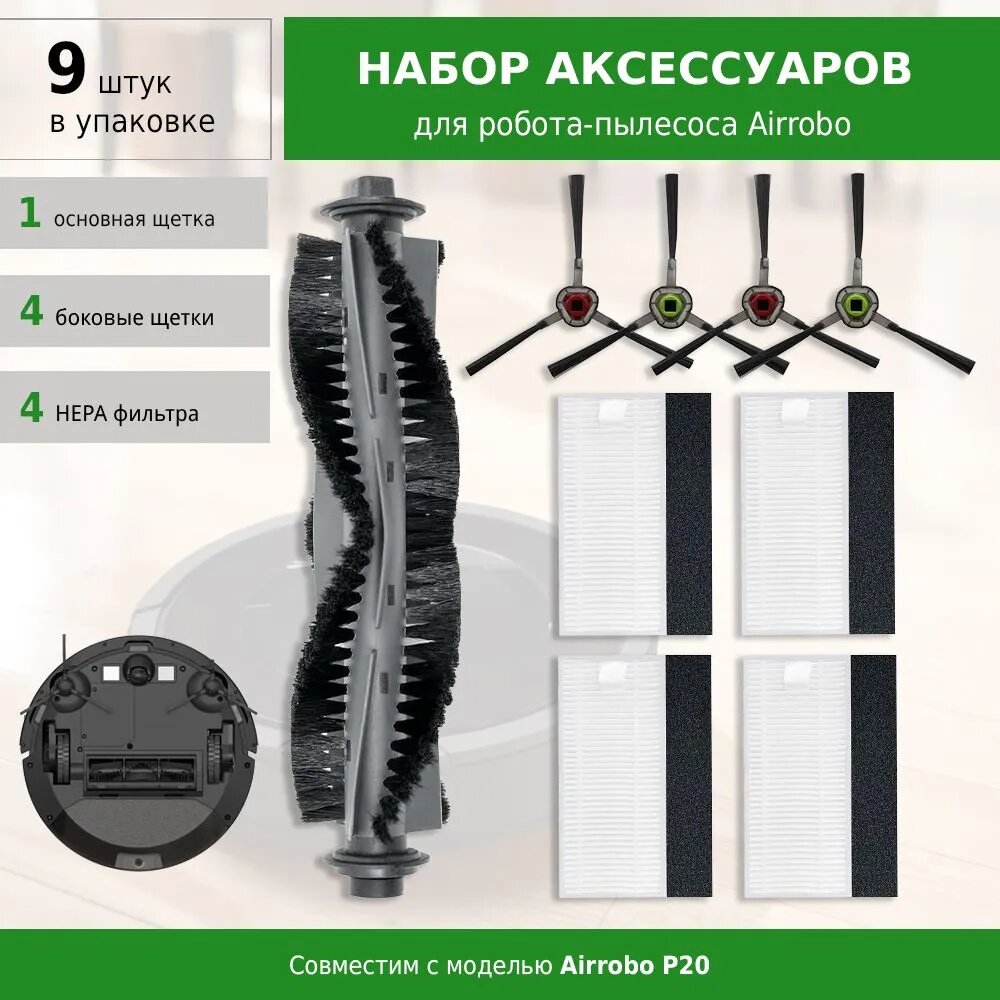 9 штук в упаковке

НАБОР АКСЕССУАРОВ
для робота-пылесоса Airrobo

1 основная щетка

4 боковые щетки

4 HEPA фильтра

Совместим с моделью Airrobo P20