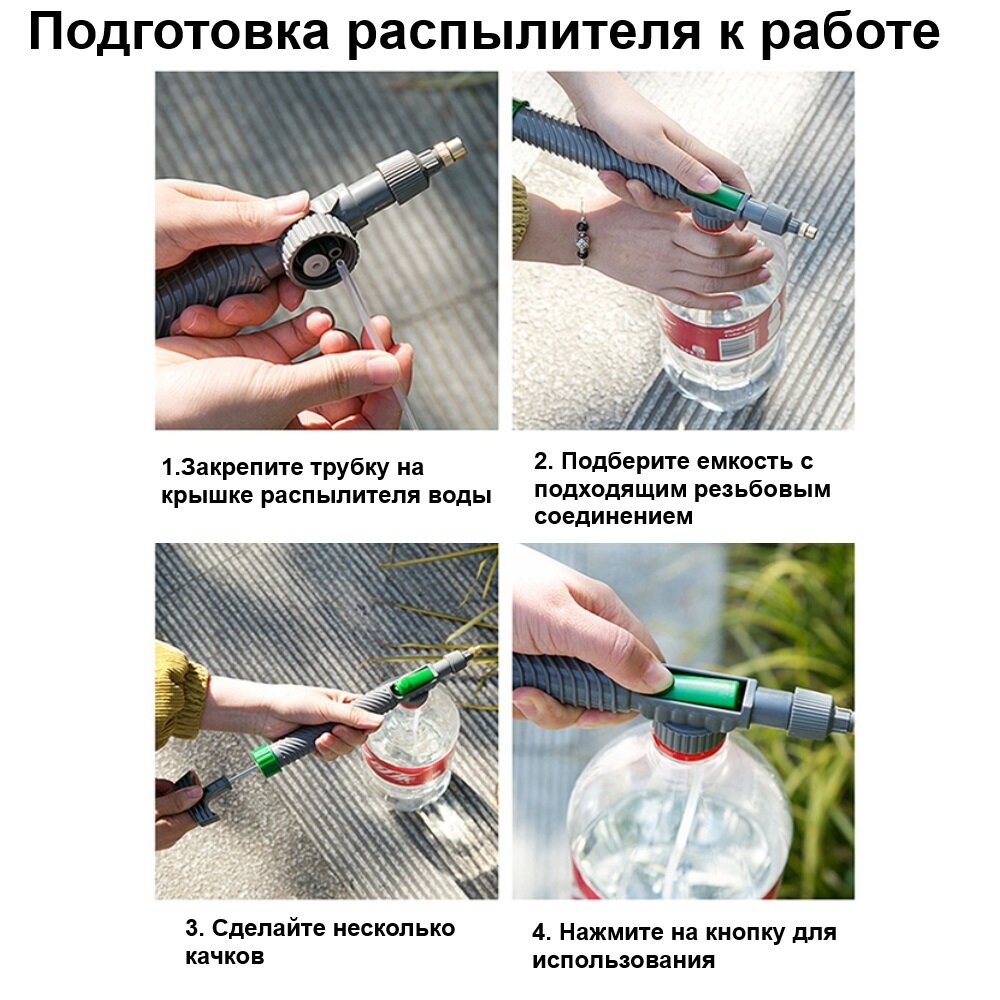 Подготовка распылителя к работе

1.Закрепите трубку на крышке распылителя воды

2. Подберите емкость с подходящим резьбовым соединением

3. Сделайте несколько качков

4. Нажмите на кнопку для использования