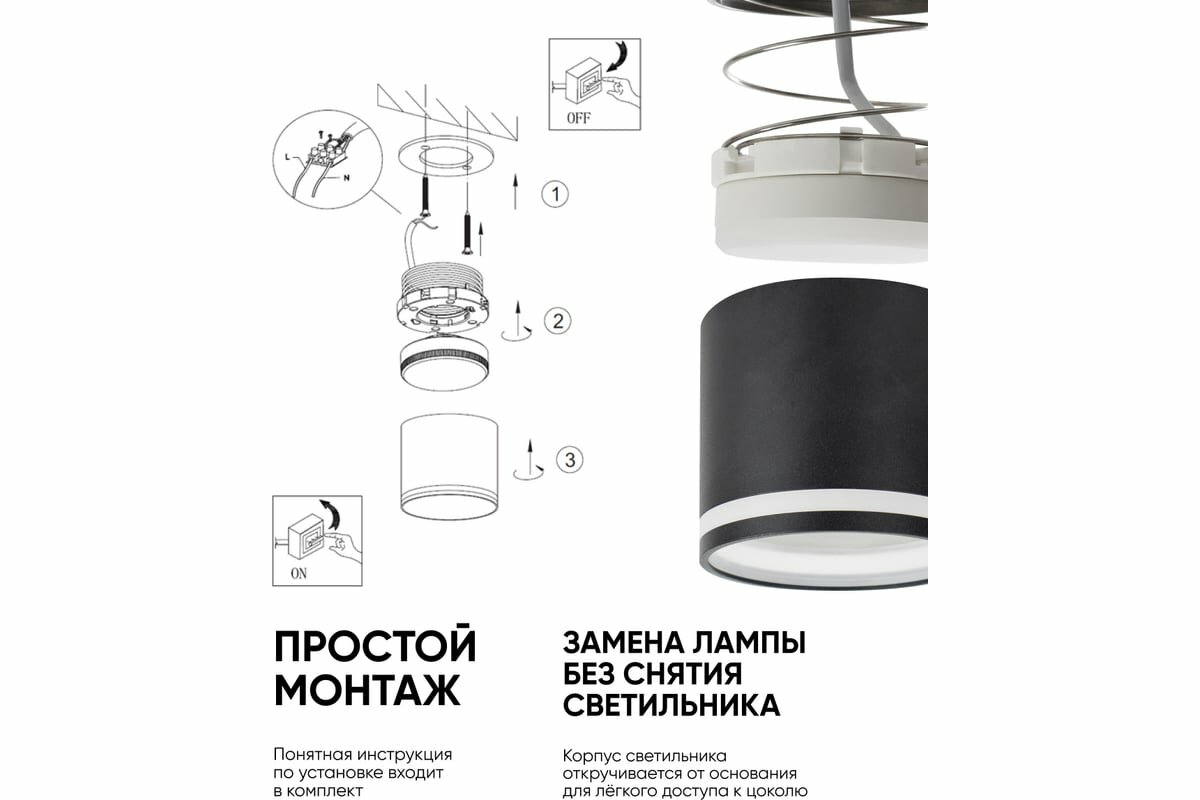 OFF

L

N

1

2

3

ON

ПРОСТОЙ МОНТАЖ

Понятная инструкция по установке входит в комплект

ЗАМЕНА ЛАМПЫ БЕЗ СНЯТИЯ СВЕТИЛЬНИКА

Корпус светильника откручивается от основания для лёгкого доступа к цоколю